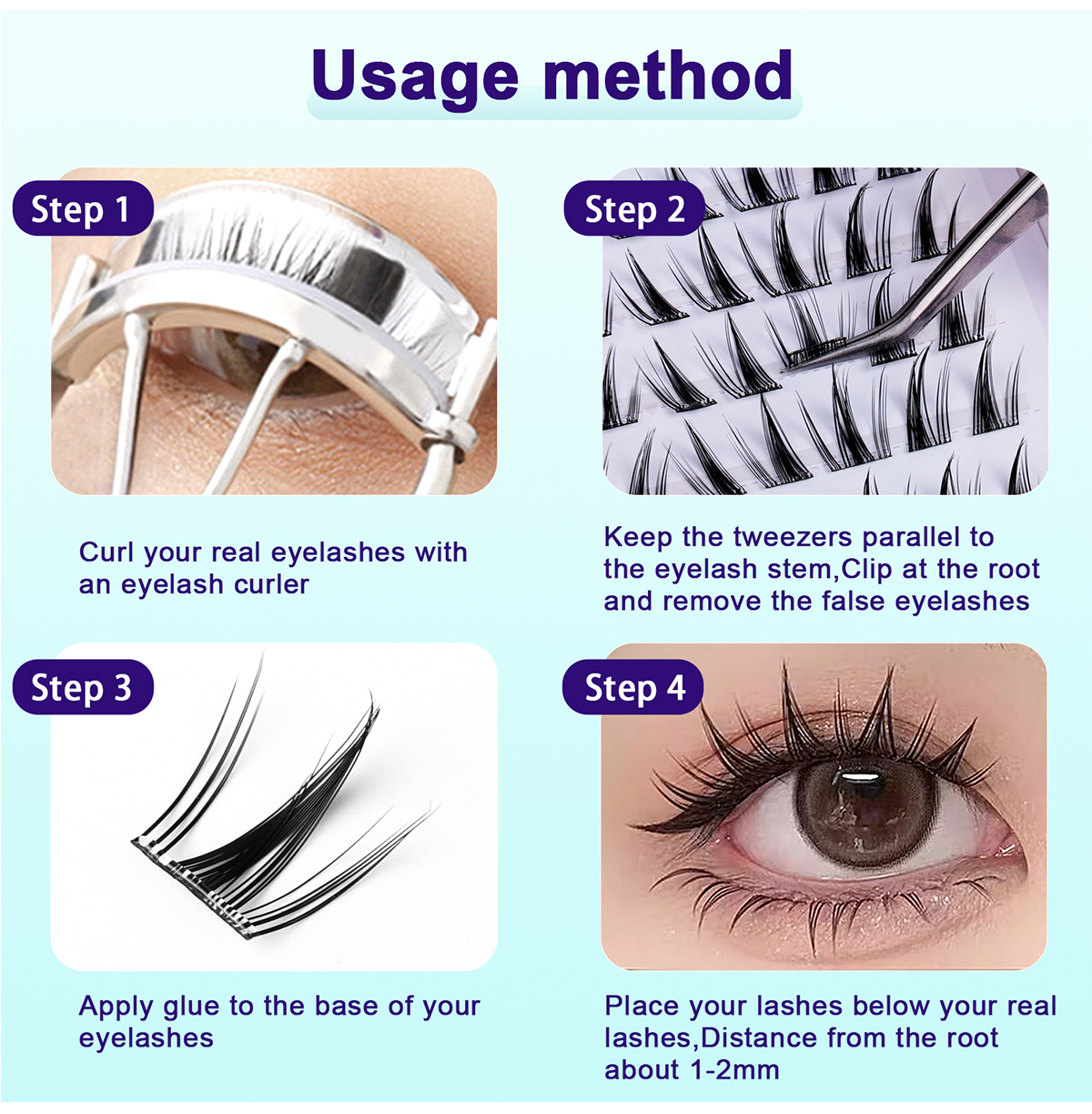 Usage method

Step 1

Curl your real eyelashes with an eyelash curler

Step 2

Keep the tweezers parallel to the eyelash stem,Clip at the root and remove the false eyelashes

Step 3

Apply glue to the base of your eyelashes

Step 4

Place your lashes below your real lashes,Distance from the root about 1-2mm