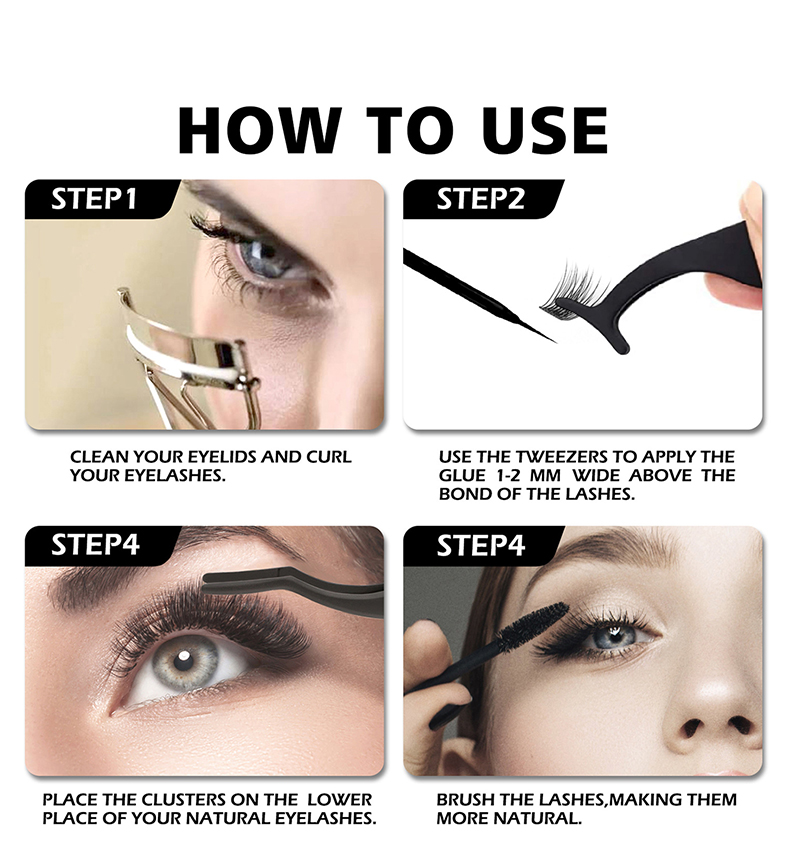 HOW TO USE

STEP1

CLEAN YOUR EYELIDS AND CURL YOUR EYELASHES.

STEP2

USE THE TWEEZERS TO APPLY THE GLUE 1-2 MM WIDE ABOVE THE BOND OF THE LASHES.

STEP4

PLACE THE CLUSTERS ON THE LOWER PLACE OF YOUR NATURAL EYELASHES.

STEP4

BRUSH THE LASHES,MAKING THEM MORE NATURAL.