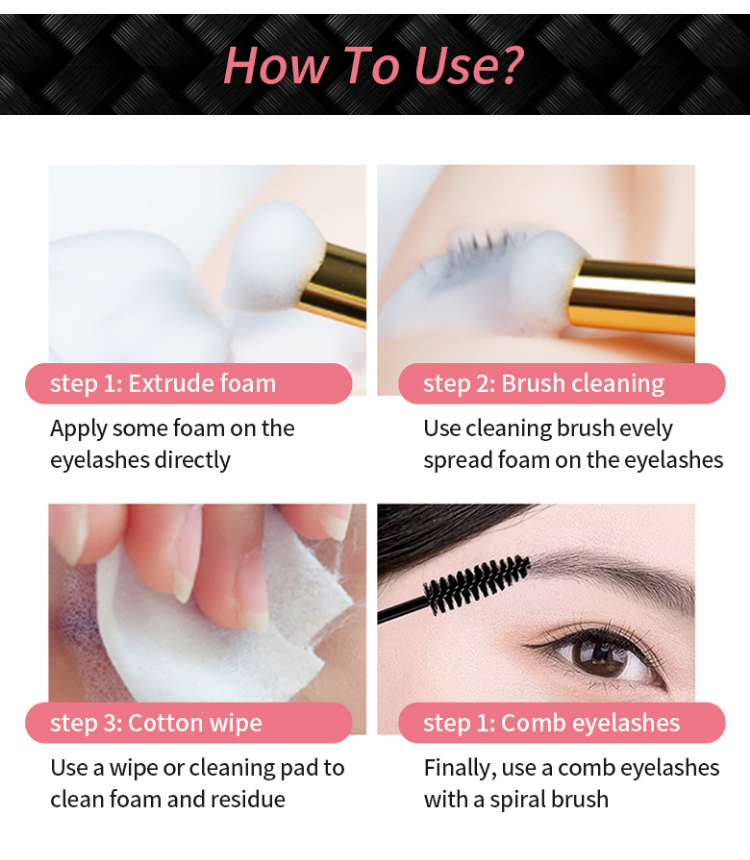 How To Use?

step 1: Extrude foam

Apply some foam on the eyelashes directly

step 2: Brush cleaning

Use cleaning brush evely spread foam on the eyelashes

step 3: Cotton wipe

Use a wipe or cleaning pad to clean foam and residue

step 1: Comb eyelashes

Finally, use a comb eyelashes with a spiral brush