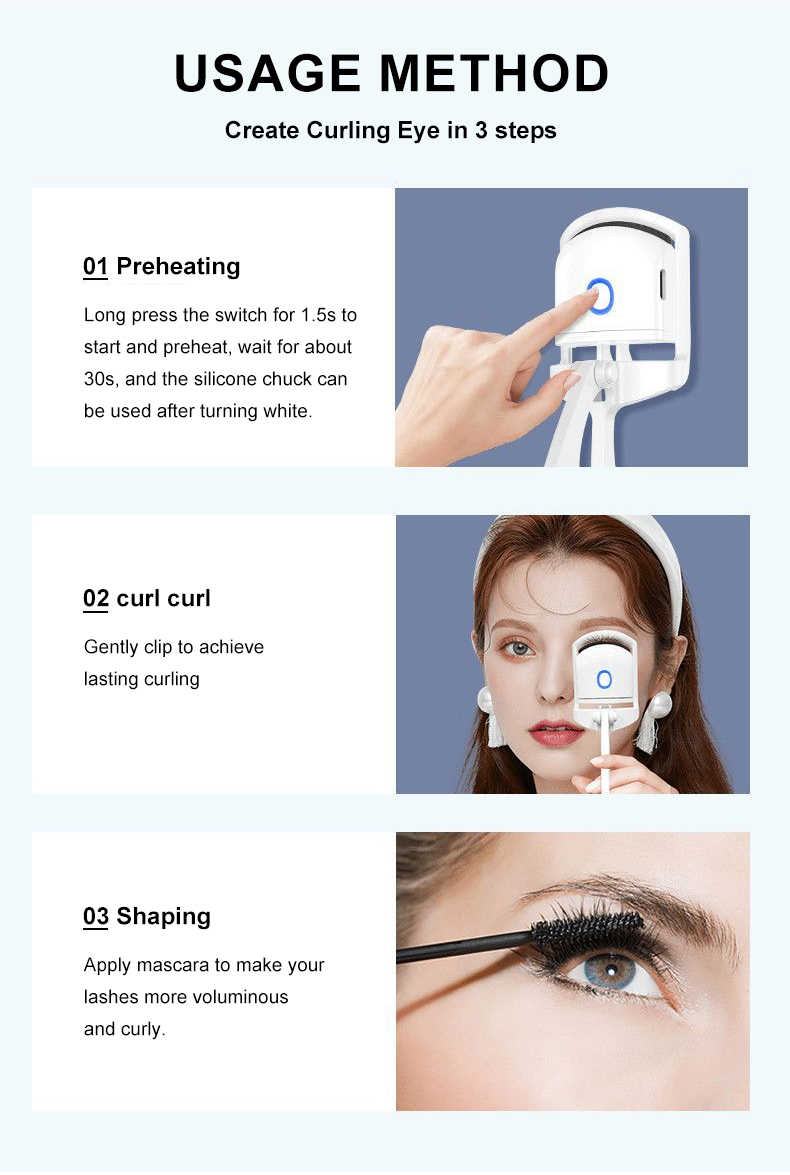 USAGE METHOD

Create Curling Eye in 3 steps

01 Preheating

Long press the switch for 1.5s to start and preheat, wait for about 30s, and the silicone chuck can be used after turning white.

02 curl curl

Gently clip to achieve lasting curling

03 Shaping

Apply mascara to make your lashes more voluminous and curly.