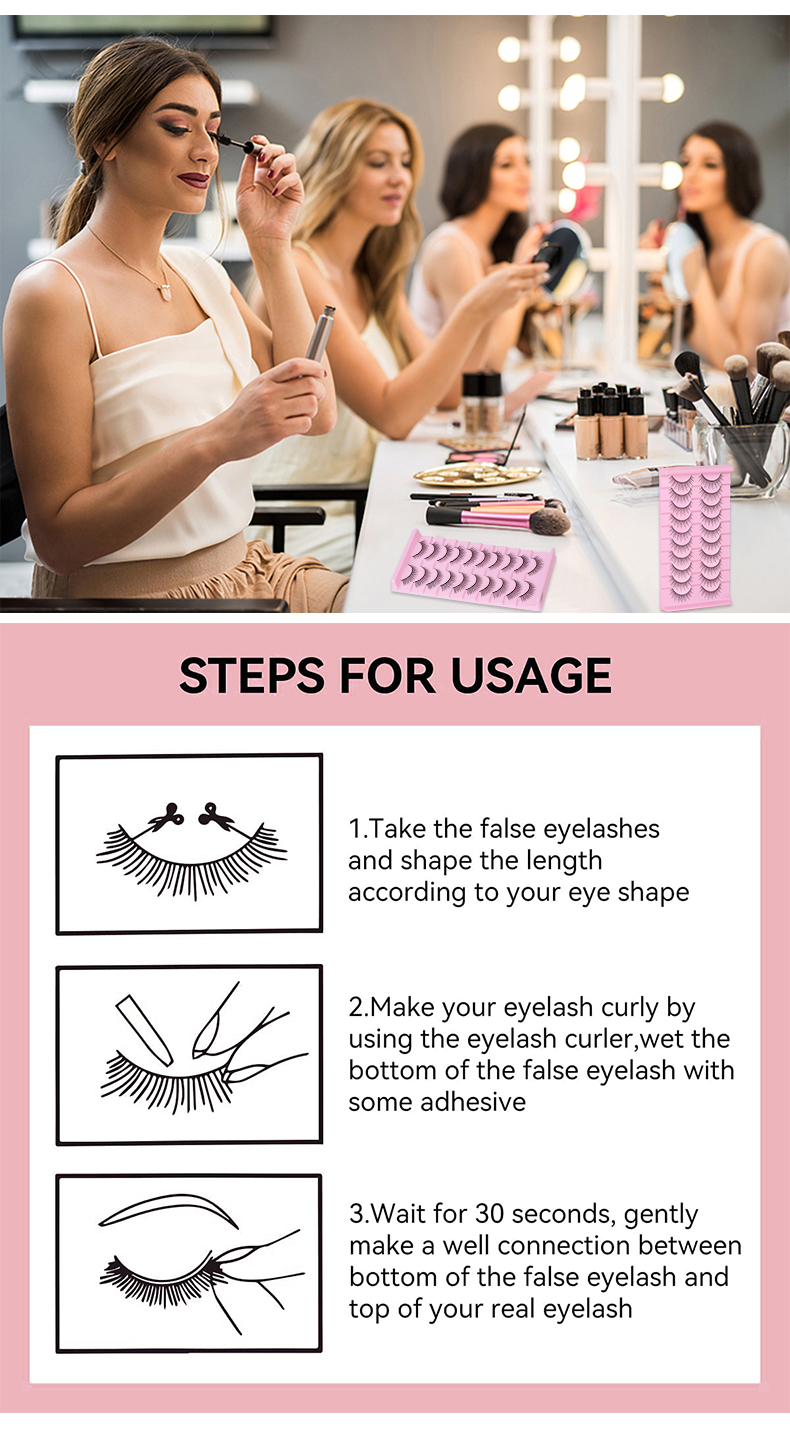 STEPS FOR USAGE

1.Take the false eyelashes and shape the length according to your eye shape

2.Make your eyelash curly by using the eyelash curler,wet the bottom of the false eyelash with some adhesive

3.Wait for 30 seconds, gently make a well connection between bottom of the false eyelash and top of your real eyelash