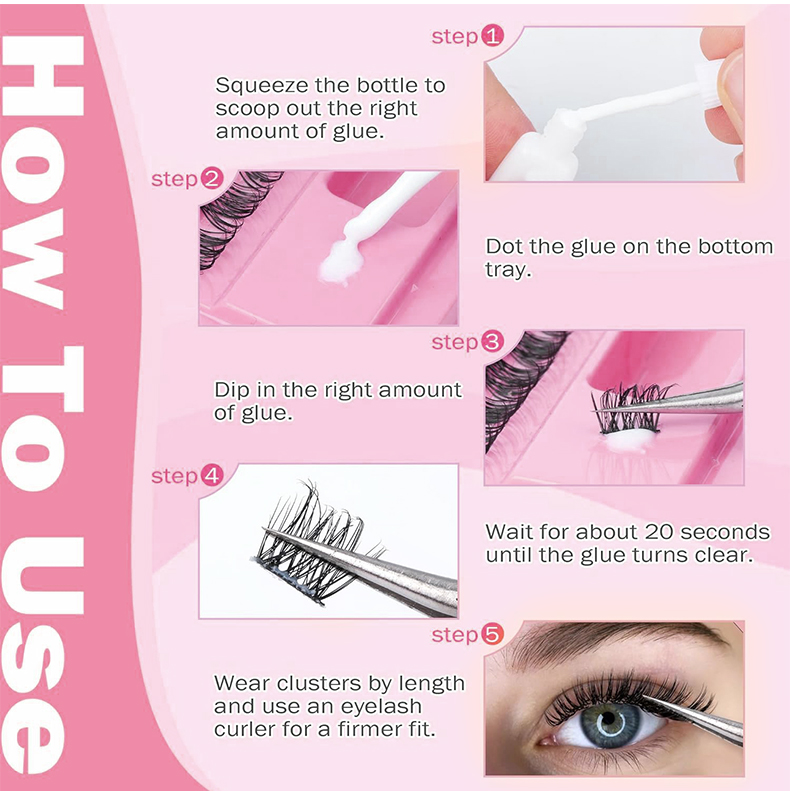 How To Use

step 1

Squeeze the bottle to scoop out the right amount of glue.

step 2

Dot the glue on the bottom tray.

step 3

Dip in the right amount of glue.

step 4

Wait for about 20 seconds until the glue turns clear.

step 5

Wear clusters by length and use an eyelash curler for a firmer fit.