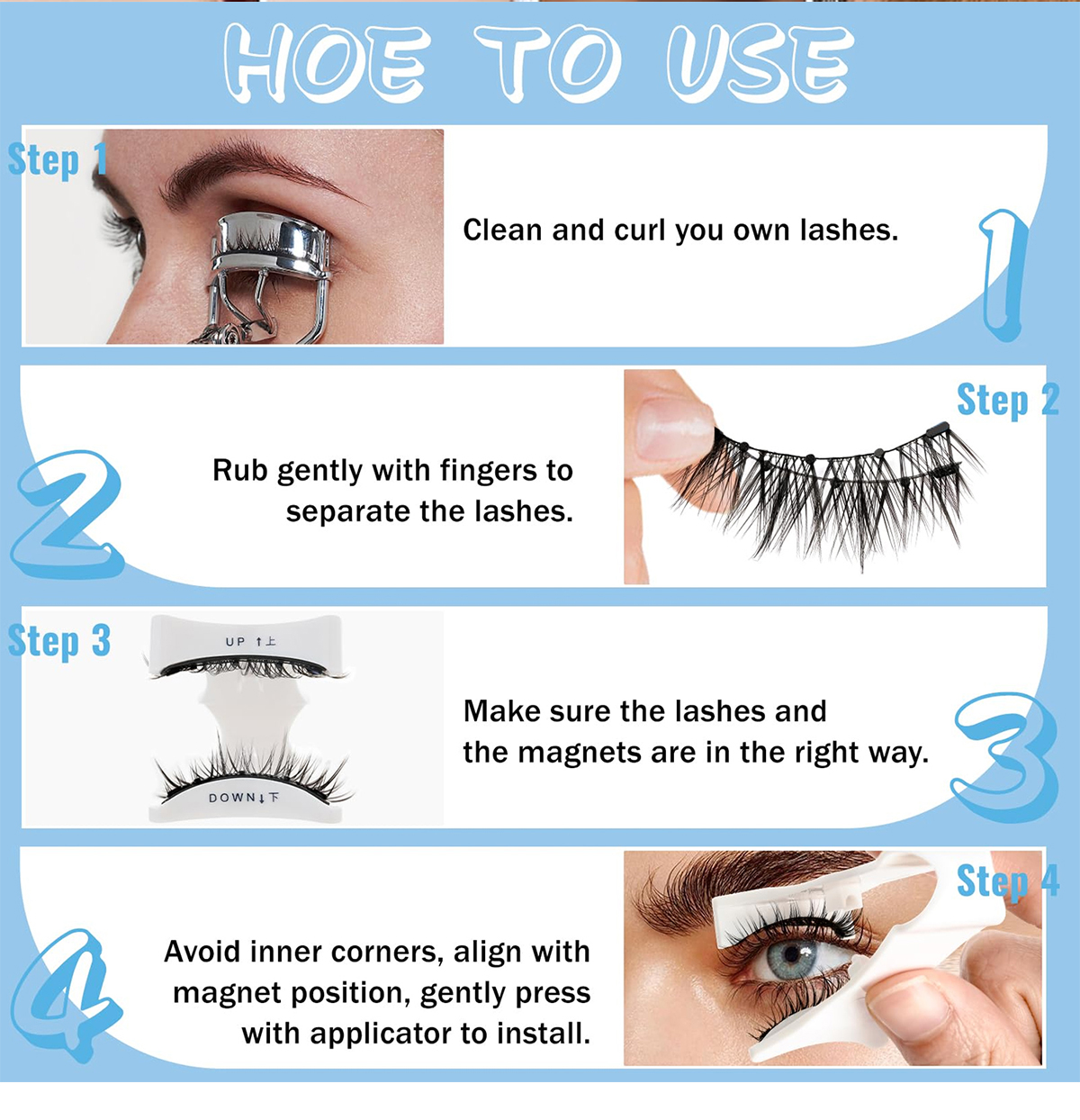 HOE TO USE

Step 1

Clean and curl you own lashes.

1

2

Rub gently with fingers to separate the lashes.

Step 2

Step 3

UP ↑上

DOWN↓下

Make sure the lashes and the magnets are in the right way.

3

4

Avoid inner corners, align with magnet position, gently press with applicator to install.

Step 4