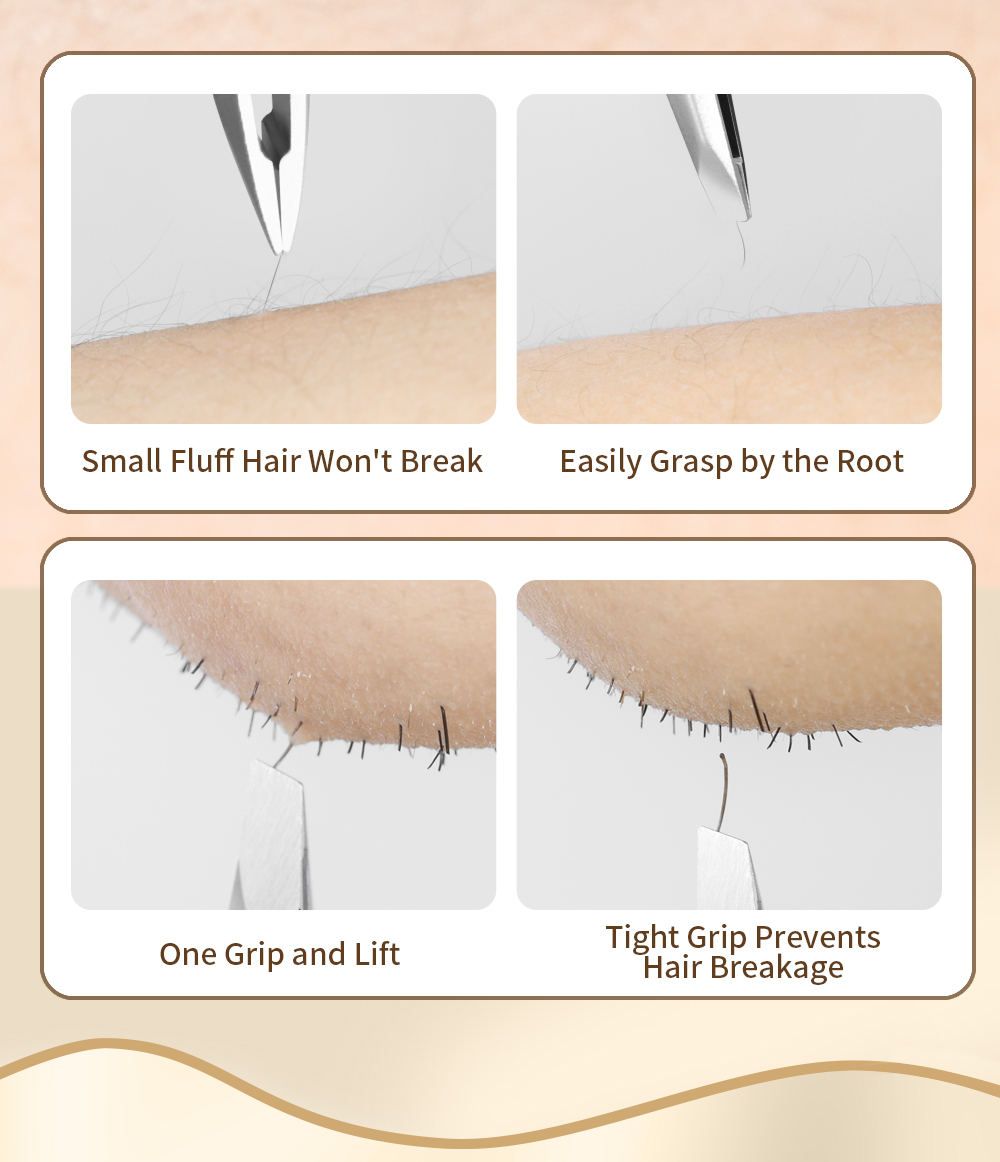 Small Fluff Hair Won't Break

Easily Grasp by the Root

One Grip and Lift

Tight Grip Prevents Hair Breakage