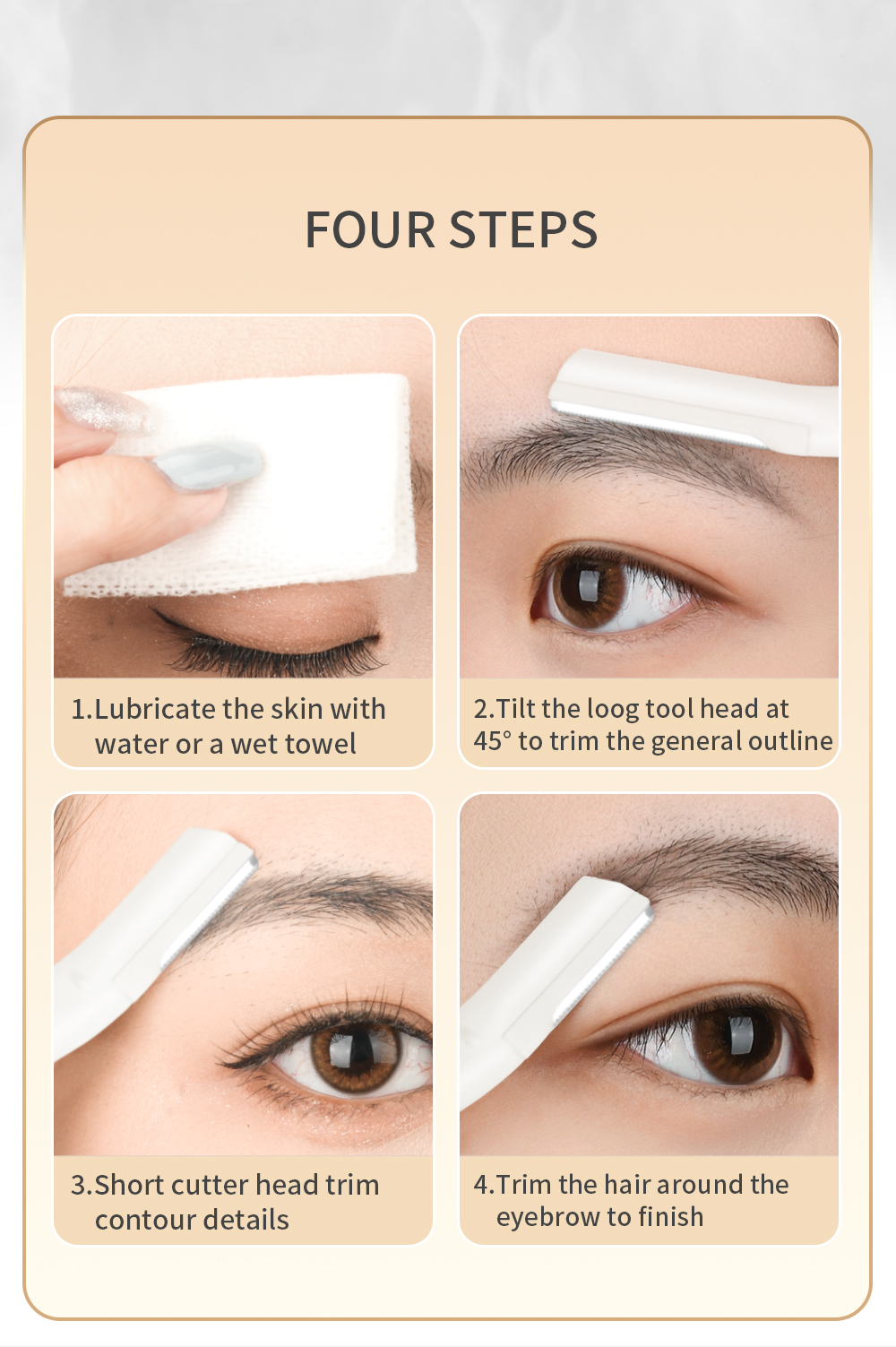 FOUR STEPS

1.Lubricate the skin with water or a wet towel

2.Tilt the loog tool head at 45° to trim the general outline

3.Short cutter head trim contour details

4.Trim the hair around the eyebrow to finish