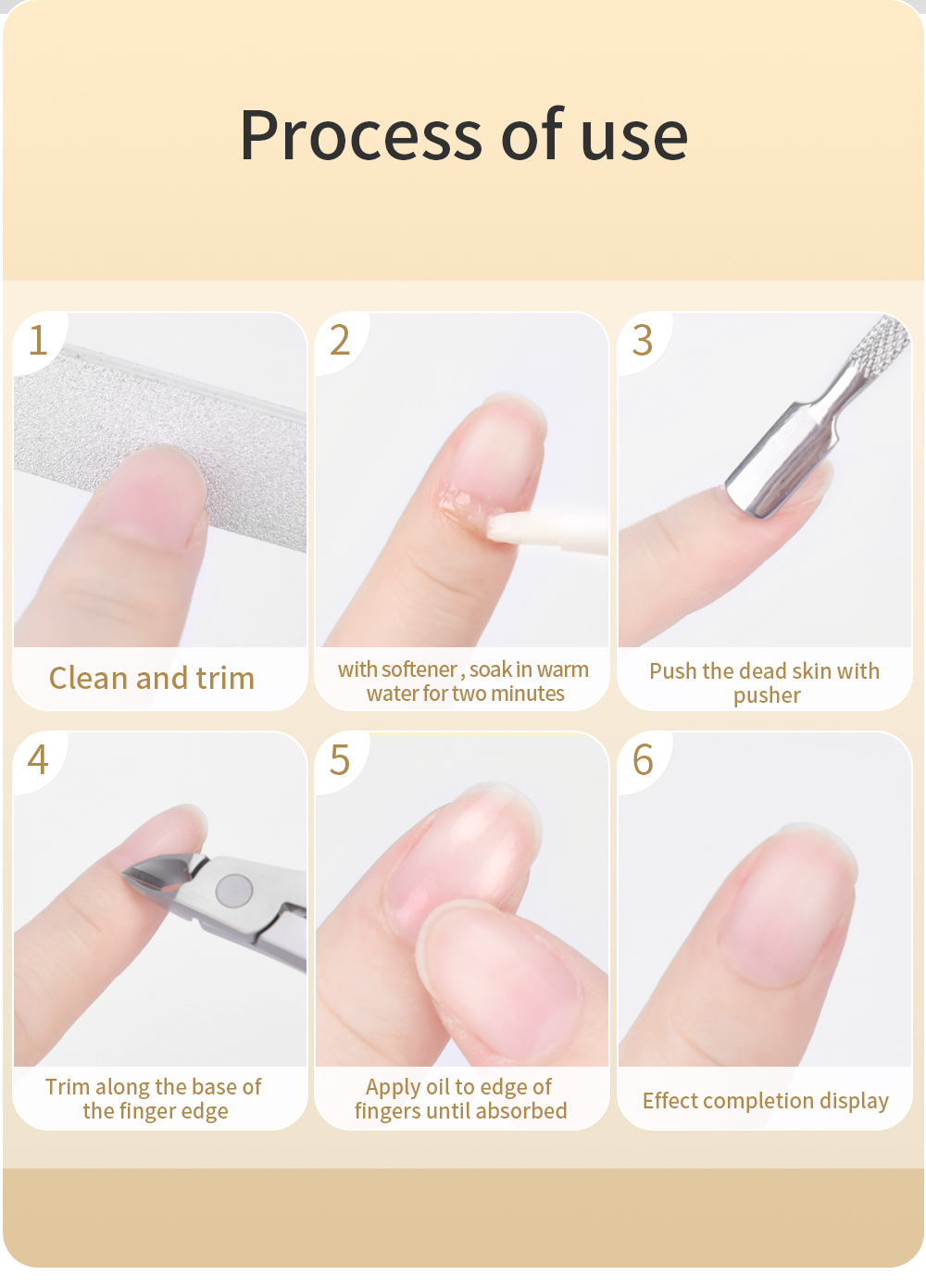 Process of use

1
Clean and trim

2
with softener , soak in warm water for two minutes

3
Push the dead skin with pusher

4
Trim along the base of the finger edge

5
Apply oil to edge of fingers until absorbed

6
Effect completion display