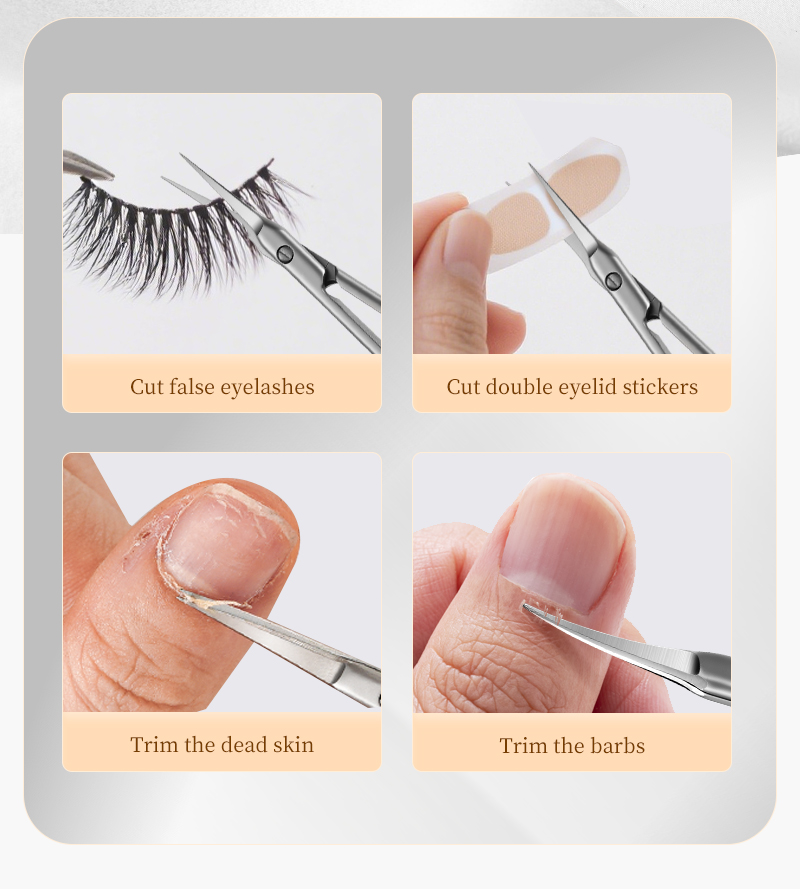 Cut false eyelashes

Cut double eyelid stickers

Trim the dead skin

Trim the barbs