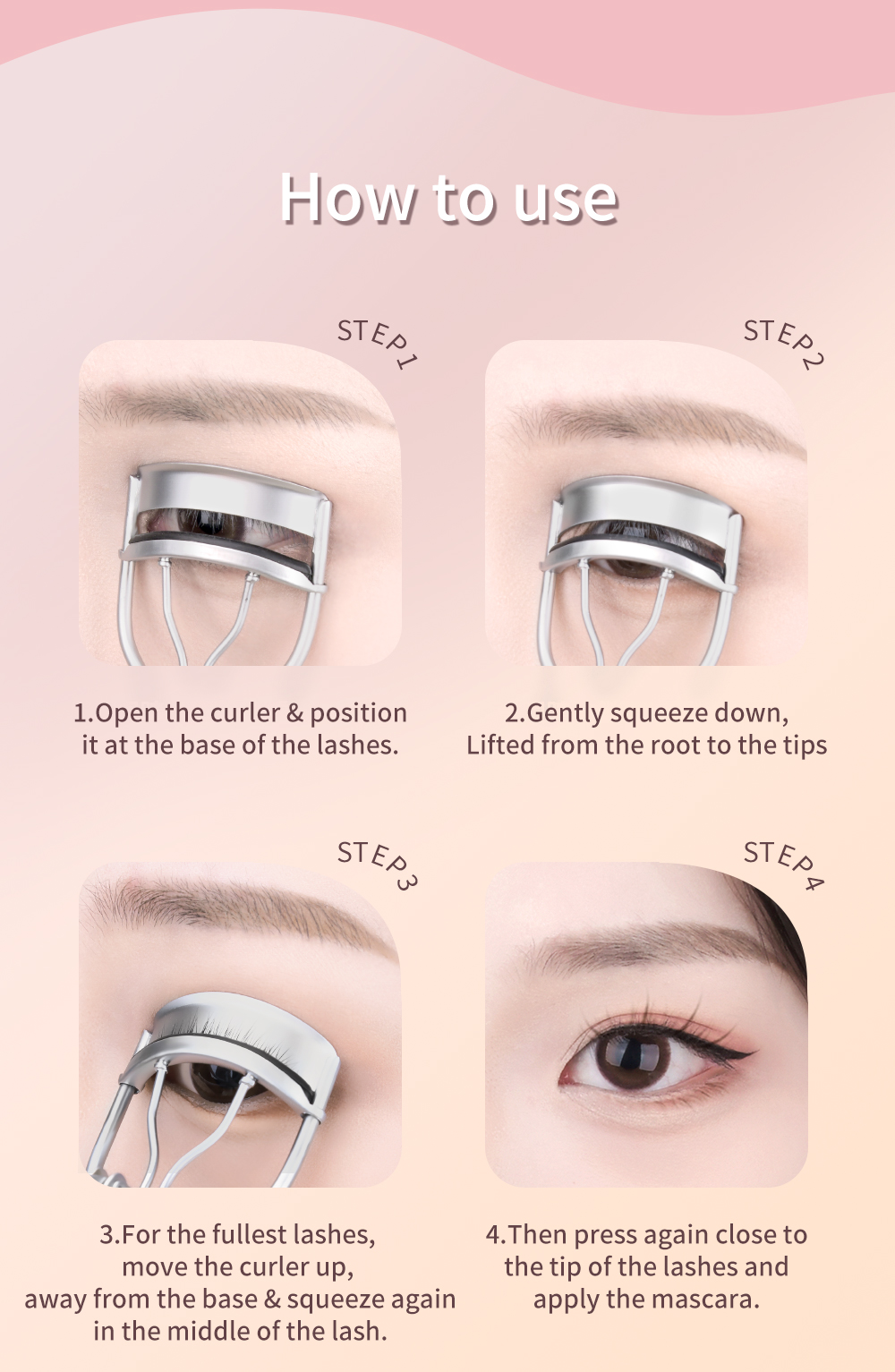 How to use

STEP1

1.Open the curler & position it at the base of the lashes.

STEP2

2.Gently squeeze down, Lifted from the root to the tips

STEP3

3.For the fullest lashes, move the curler up, away from the base & squeeze again in the middle of the lash.

STEP4

4.Then press again close to the tip of the lashes and apply the mascara.