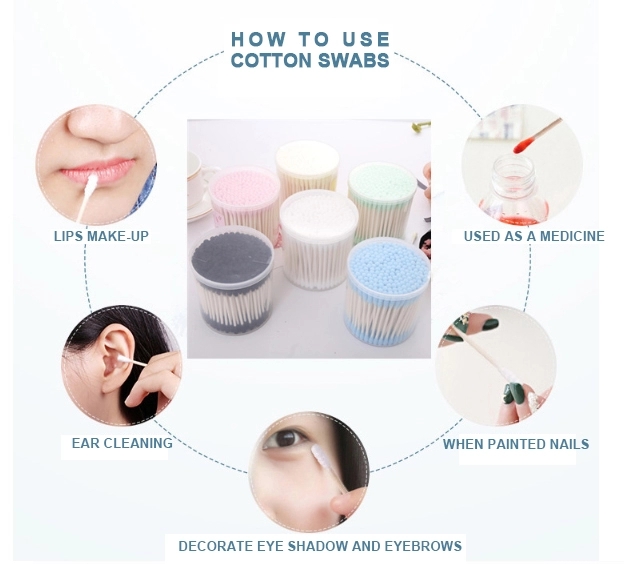 HOW TO USE
COTTON SWABS

LIPS MAKE-UP

USED AS A MEDICINE

EAR CLEANING

WHEN PAINTED NAILS

DECORATE EYE SHADOW AND EYEBROWS