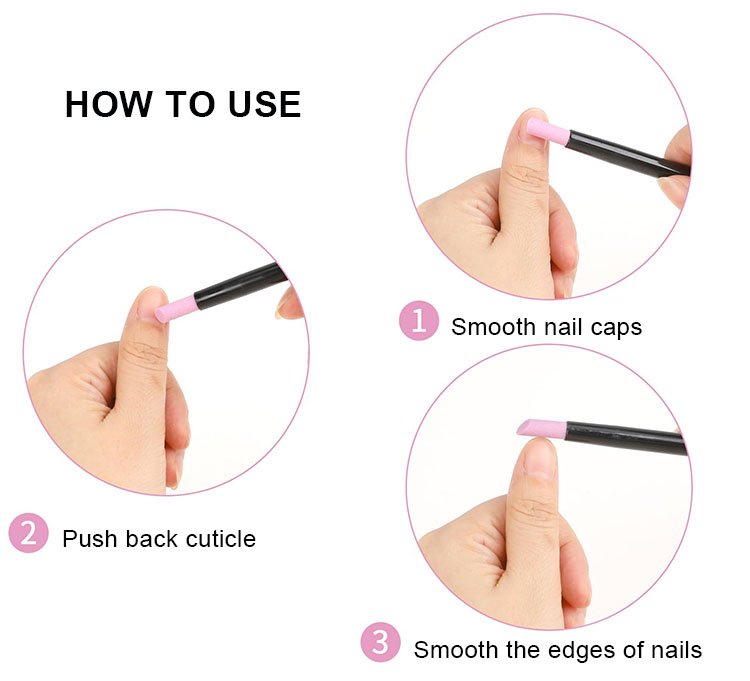 HOW TO USE

1 Smooth nail caps

2 Push back cuticle

3 Smooth the edges of nails