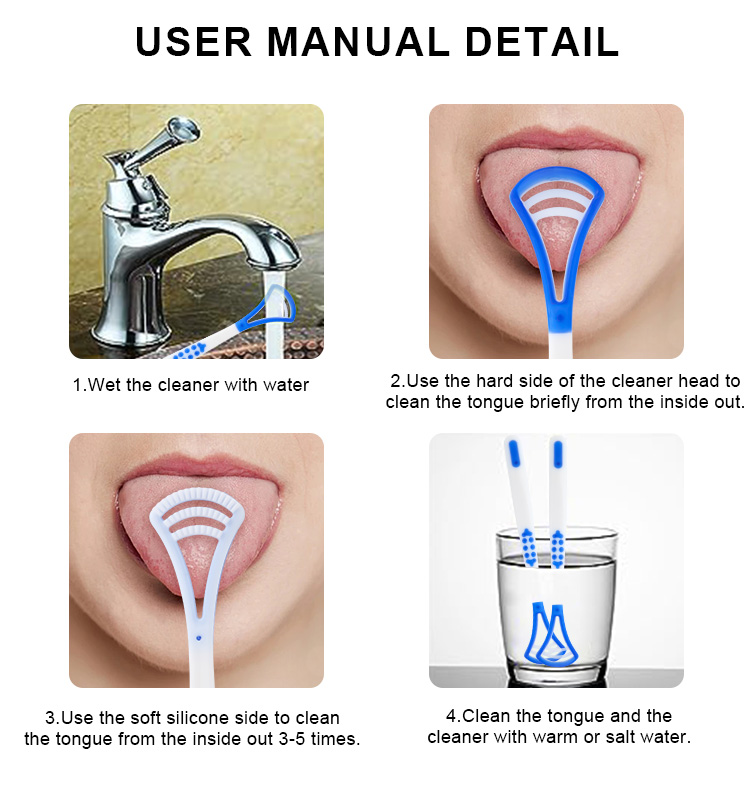 USER MANUAL DETAIL

1.Wet the cleaner with water

2.Use the hard side of the cleaner head to clean the tongue briefly from the inside out.

3.Use the soft silicone side to clean the tongue from the inside out 3-5 times.

4.Clean the tongue and the cleaner with warm or salt water.