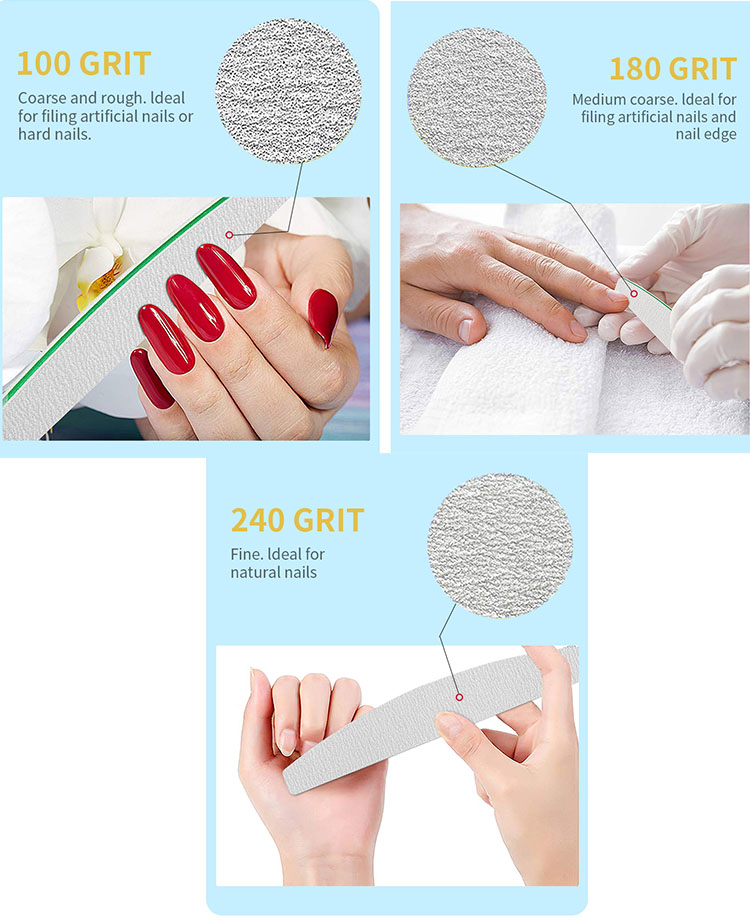 100 GRIT
Coarse and rough. Ideal for filing artificial nails or hard nails.

180 GRIT
Medium coarse. Ideal for filing artificial nails and nail edge

240 GRIT
Fine. Ideal for natural nails