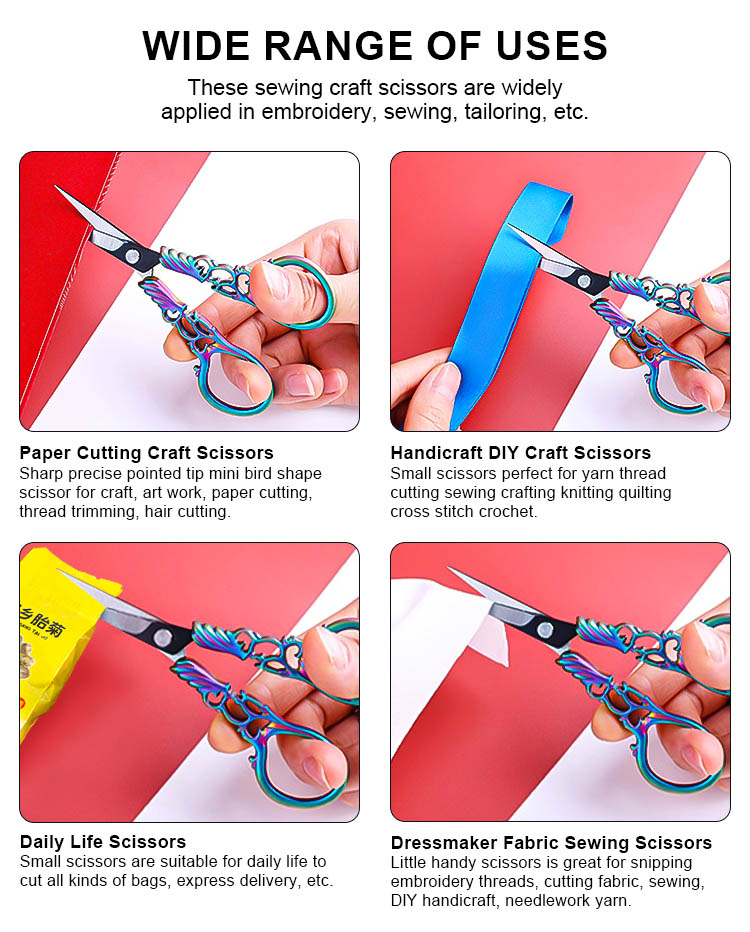 WIDE RANGE OF USES

These sewing craft scissors are widely applied in embroidery, sewing, tailoring, etc.

Paper Cutting Craft Scissors
Sharp precise pointed tip mini bird shape scissor for craft, art work, paper cutting, thread trimming, hair cutting.

Handicraft DIY Craft Scissors
Small scissors perfect for yarn thread cutting sewing crafting knitting quilting cross stitch crochet.

乡胎菊

Daily Life Scissors
Small scissors are suitable for daily life to cut all kinds of bags, express delivery, etc.

Dressmaker Fabric Sewing Scissors
Little handy scissors is great for snipping embroidery threads, cutting fabric, sewing, DIY handicraft, needlework yarn.