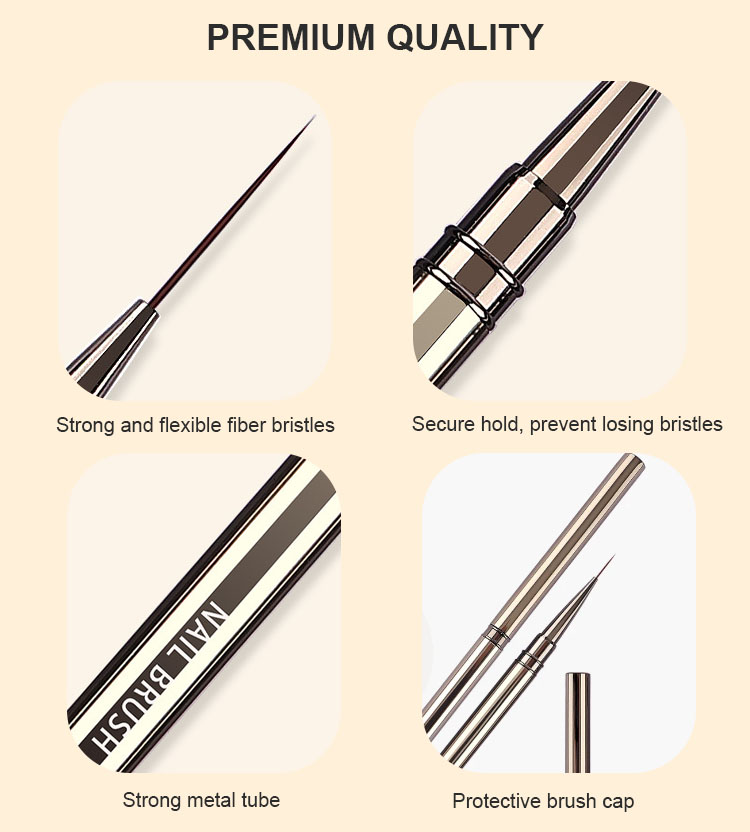 PREMIUM QUALITY

Strong and flexible fiber bristles

Secure hold, prevent losing bristles

NAIL BRUSH

Strong metal tube

Protective brush cap