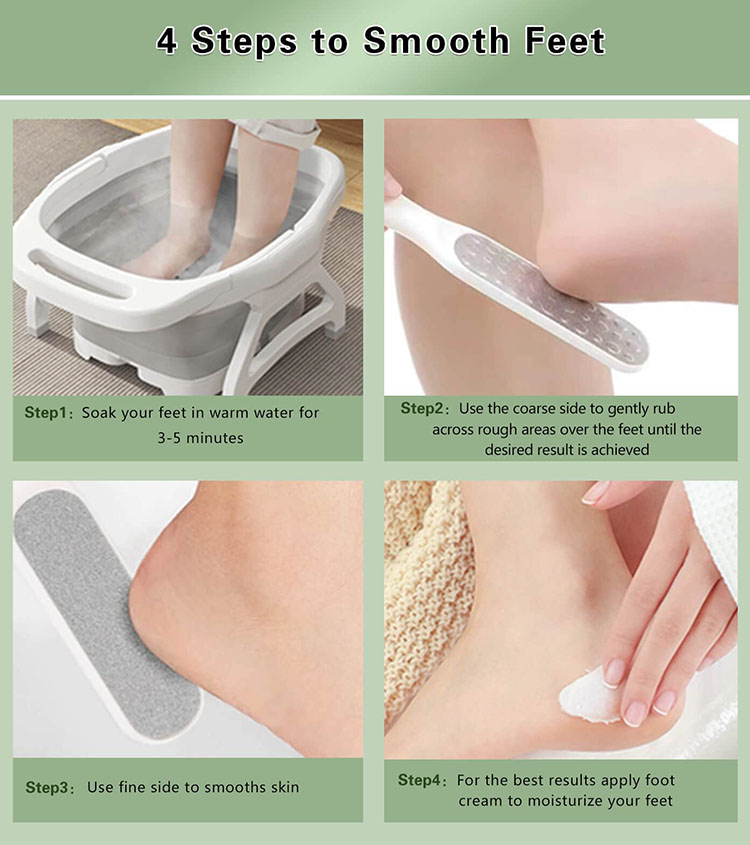 4 Steps to Smooth Feet

Step1: Soak your feet in warm water for 3-5 minutes

Step2: Use the coarse side to gently rub across rough areas over the feet until the desired result is achieved

Step3: Use fine side to smooths skin

Step4: For the best results apply foot cream to moisturize your feet