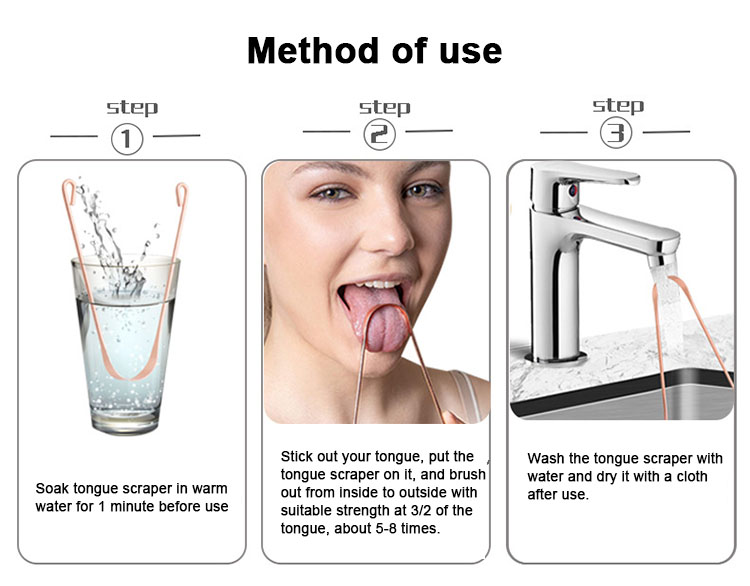 Method of use

step
①

Soak tongue scraper in warm water for 1 minute before use

step
②

Stick out your tongue, put the tongue scraper on it, and brush out from inside to outside with suitable strength at 3/2 of the tongue, about 5-8 times.

step
③

Wash the tongue scraper with water and dry it with a cloth after use.