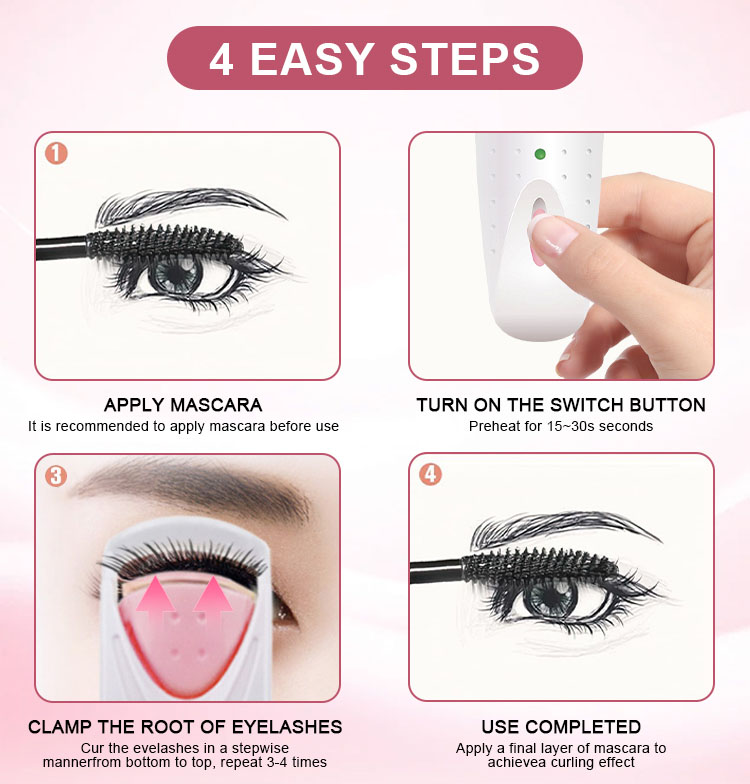 4 EASY STEPS

1

APPLY MASCARA
It is recommended to apply mascara before use

TURN ON THE SWITCH BUTTON
Preheat for 15~30s seconds

3

CLAMP THE ROOT OF EYELASHES
Cur the evelashes in a stepwise mannerfrom bottom to top, repeat 3-4 times

4

USE COMPLETED
Apply a final layer of mascara to achievea curling effect