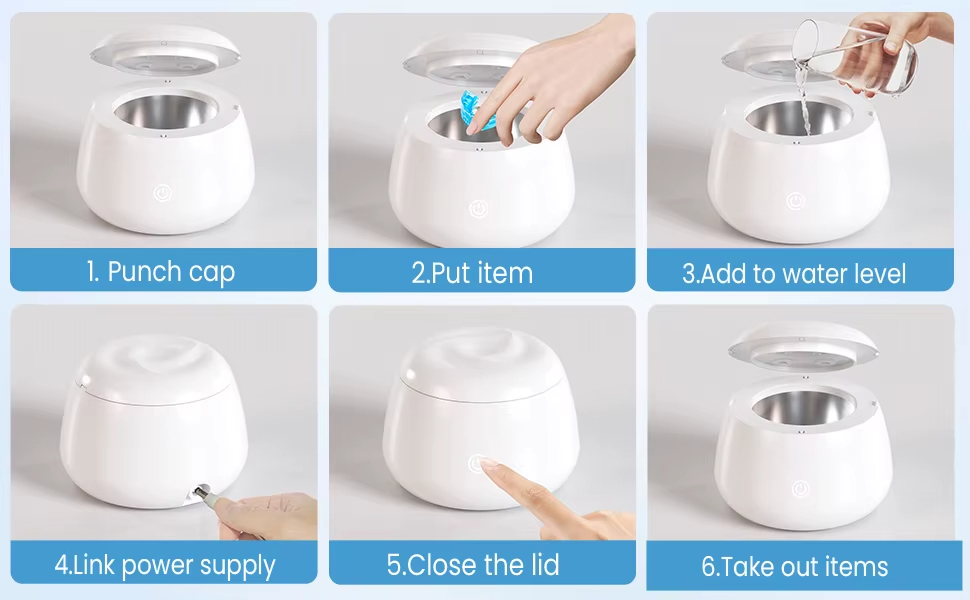 1. Punch cap

2.Put item

3.Add to water level

4.Link power supply

5.Close the lid

6.Take out items