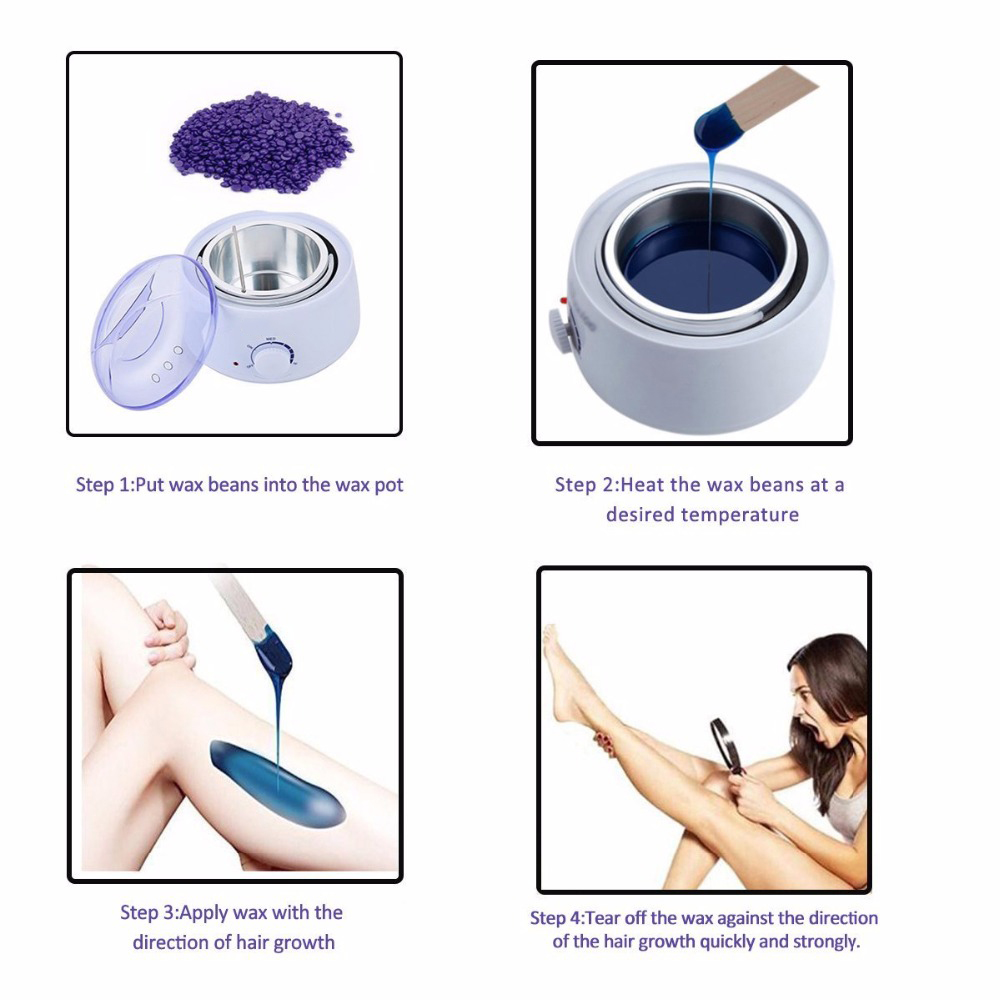 Step 1:Put wax beans into the wax pot

Step 2:Heat the wax beans at a desired temperature

Step 3:Apply wax with the direction of hair growth

Step 4:Tear off the wax against the direction of the hair growth quickly and strongly.