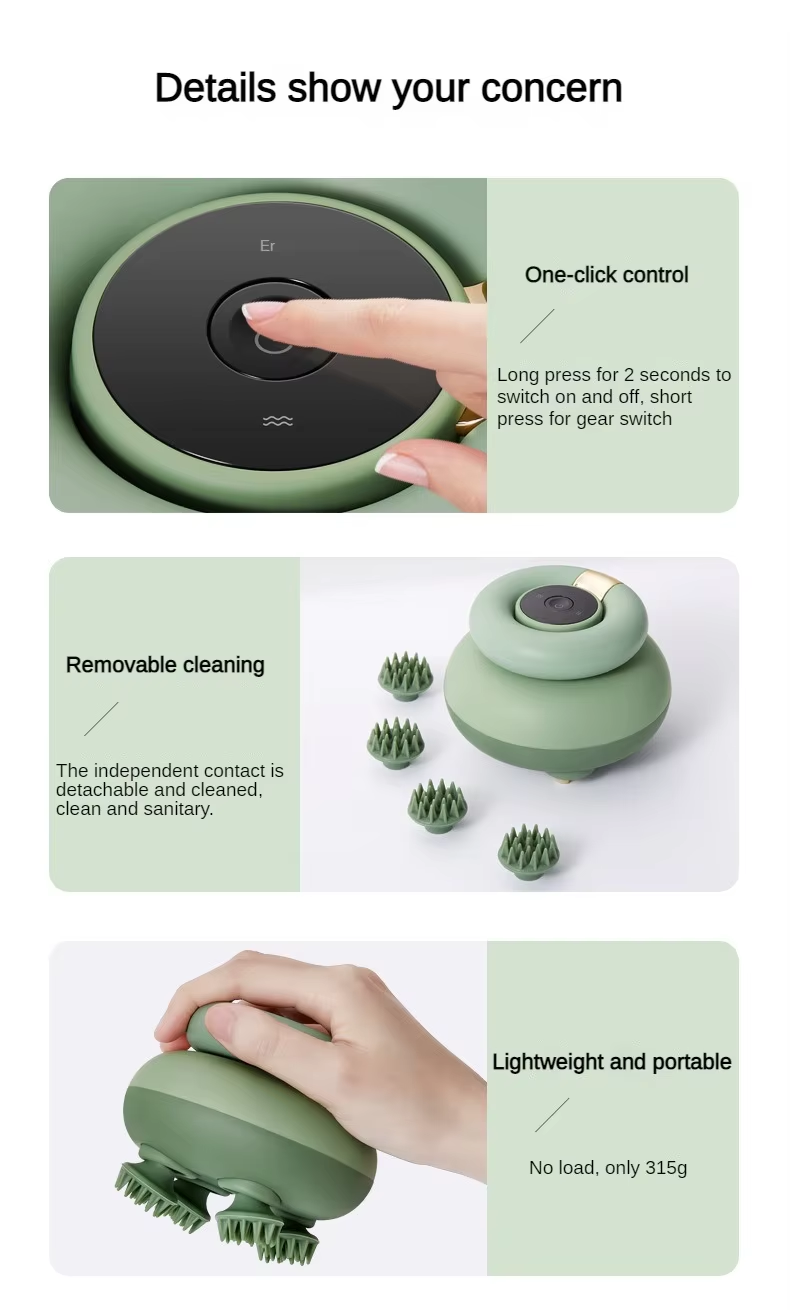 Details show your concern

Er

One-click control

Long press for 2 seconds to switch on and off, short press for gear switch

Removable cleaning

The independent contact is detachable and cleaned, clean and sanitary.

Lightweight and portable

No load, only 315g