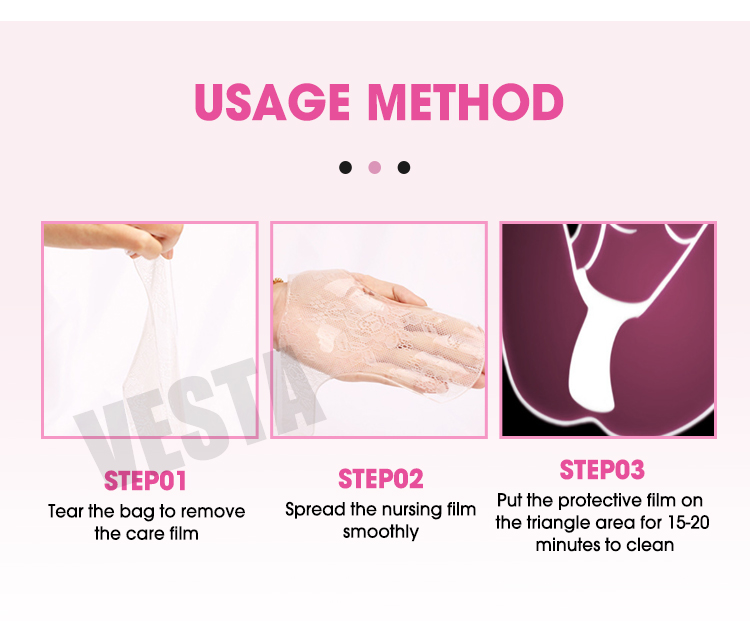 USAGE METHOD

VESTIA

STEP01
Tear the bag to remove the care film

STEP02
Spread the nursing film smoothly

STEP03
Put the protective film on the triangle area for 15-20 minutes to clean