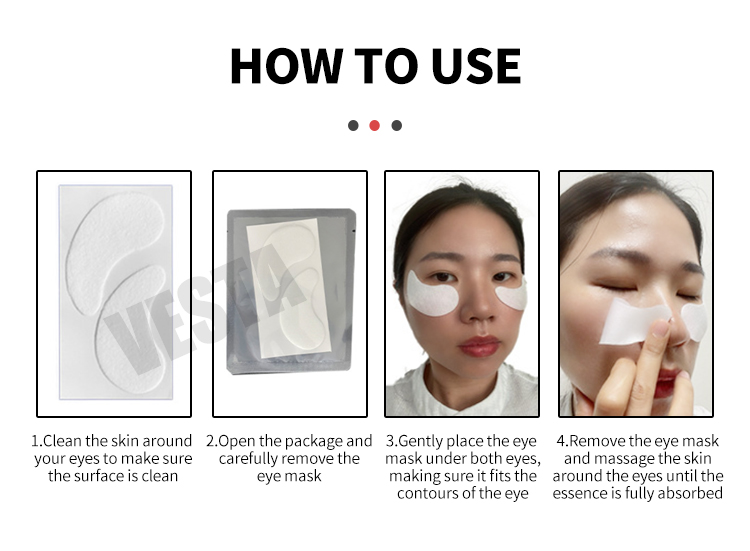 HOW TO USE

VESTA

1.Clean the skin around your eyes to make sure the surface is clean

2.Open the package and carefully remove the eye mask

3.Gently place the eye mask under both eyes, making sure it fits the contours of the eye

4.Remove the eye mask and massage the skin around the eyes until the essence is fully absorbed