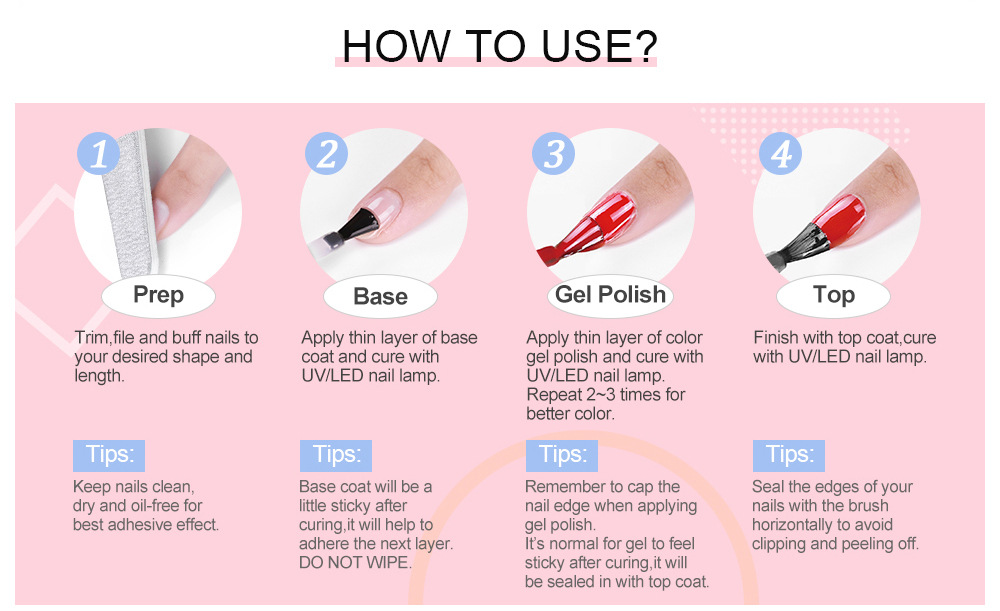 HOW TO USE?

1

Prep

Trim,file and buff nails to your desired shape and length.

Tips:

Keep nails clean, dry and oil-free for best adhesive effect.

2

Base

Apply thin layer of base coat and cure with UV/LED nail lamp.

Tips:

Base coat will be a little sticky after curing,it will help to adhere the next layer. DO NOT WIPE.

3

Gel Polish

Apply thin layer of color gel polish and cure with UV/LED nail lamp. Repeat 2~3 times for better color.

Tips:

Remember to cap the nail edge when applying gel polish. It's normal for gel to feel sticky after curing,it will be sealed in with top coat.

4

Top

Finish with top coat,cure with UV/LED nail lamp.

Tips:

Seal the edges of your nails with the brush horizontally to avoid clipping and peeling off.