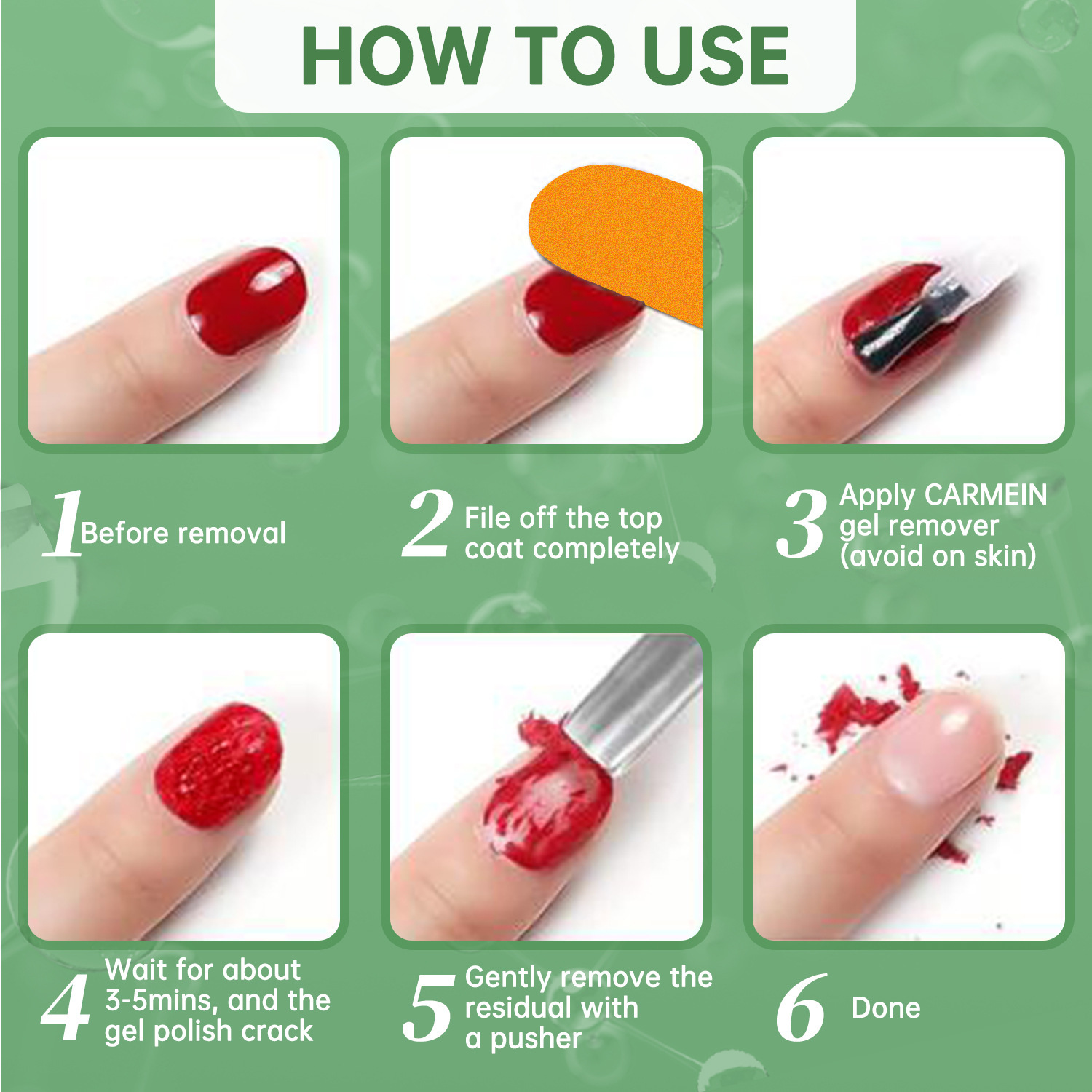 HOW TO USE

1 Before removal

2 File off the top coat completely

3 Apply CARMEIN gel remover (avoid on skin)

4 Wait for about 3-5mins, and the gel polish crack

5 Gently remove the residual with a pusher

6 Done