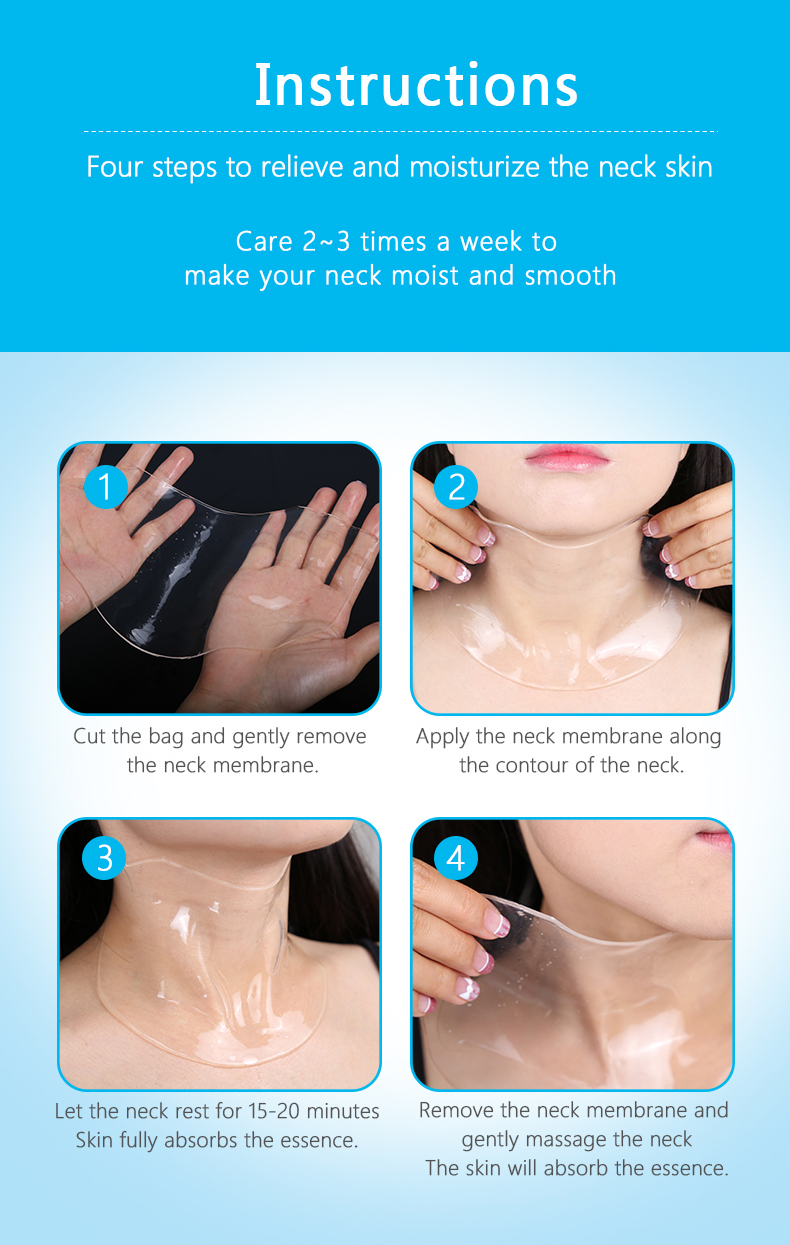 Instructions

Four steps to relieve and moisturize the neck skin

Care 2~3 times a week to make your neck moist and smooth

1

Cut the bag and gently remove the neck membrane.

2

Apply the neck membrane along the contour of the neck.

3

Let the neck rest for 15-20 minutes Skin fully absorbs the essence.

4

Remove the neck membrane and gently massage the neck The skin will absorb the essence.