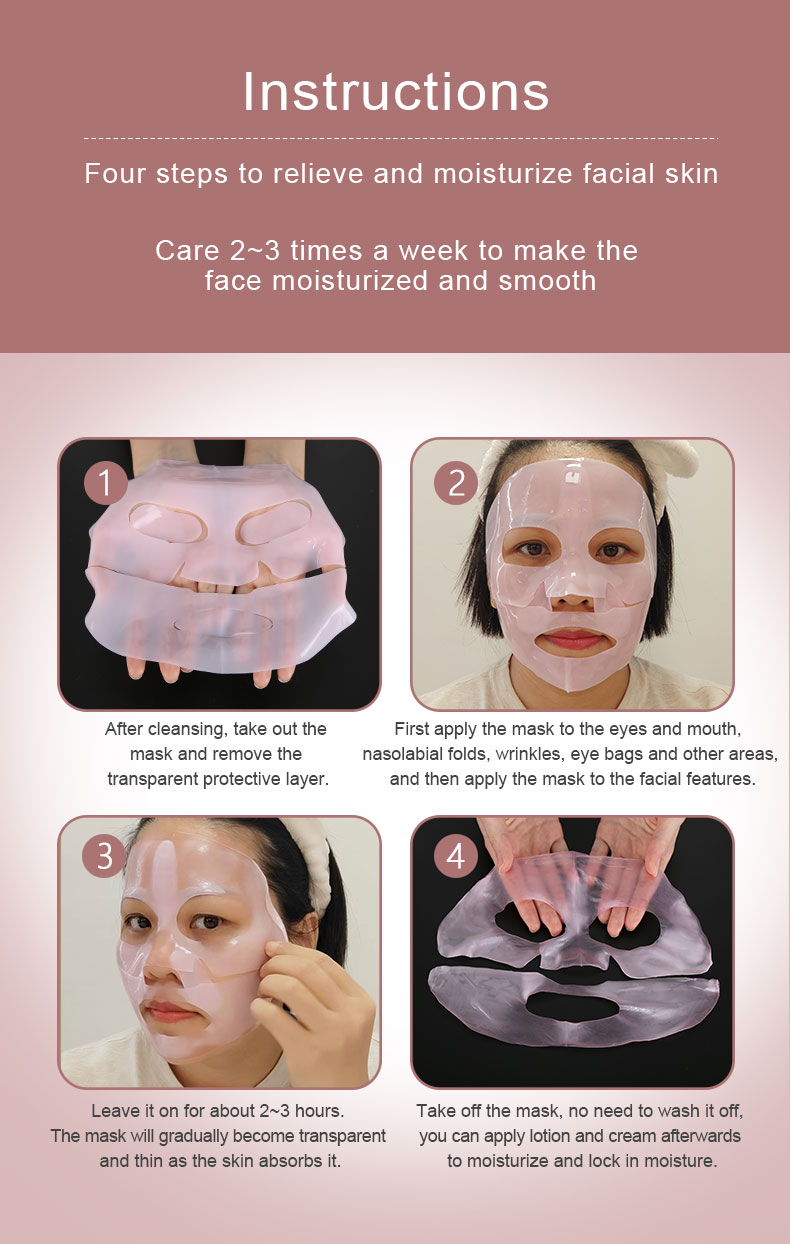 Instructions

Four steps to relieve and moisturize facial skin

Care 2~3 times a week to make the face moisturized and smooth

1

After cleansing, take out the mask and remove the transparent protective layer.

2

First apply the mask to the eyes and mouth, nasolabial folds, wrinkles, eye bags and other areas, and then apply the mask to the facial features.

3

Leave it on for about 2~3 hours. The mask will gradually become transparent and thin as the skin absorbs it.

4

Take off the mask, no need to wash it off, you can apply lotion and cream afterwards to moisturize and lock in moisture.