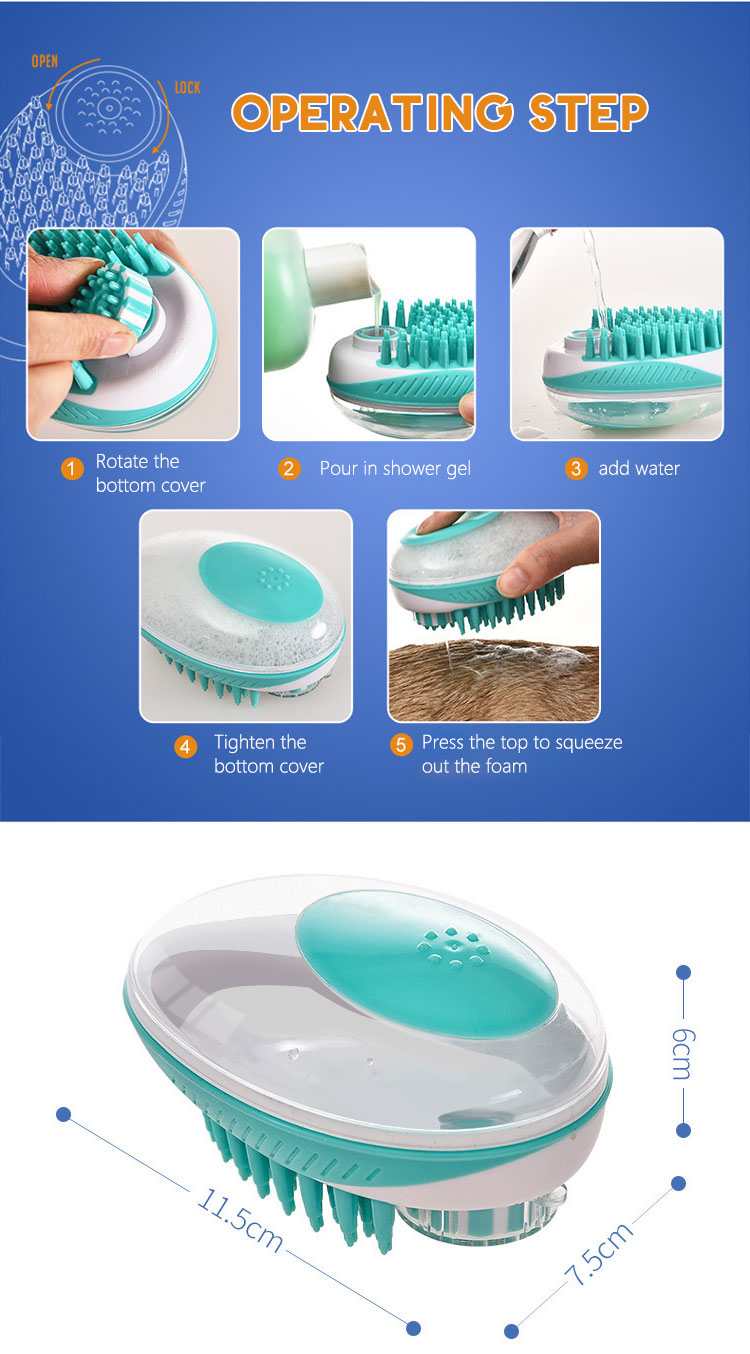 OPEN
LOCK
OPERATING STEP

1 Rotate the bottom cover

2 Pour in shower gel

3 add water

4 Tighten the bottom cover

5 Press the top to squeeze out the foam

6cm
11.5cm
7.5cm