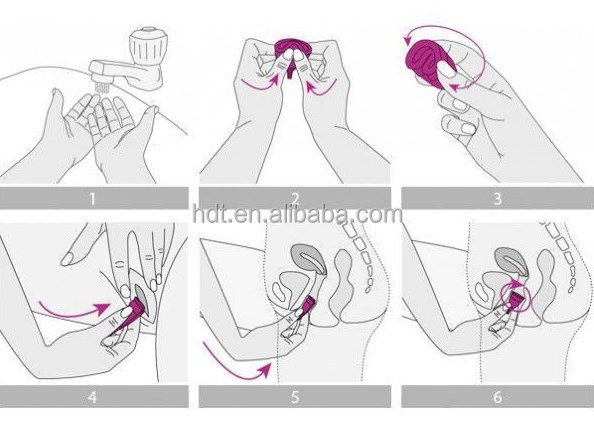 1

2

3

hdt.en.alibaba.com

4

5

6