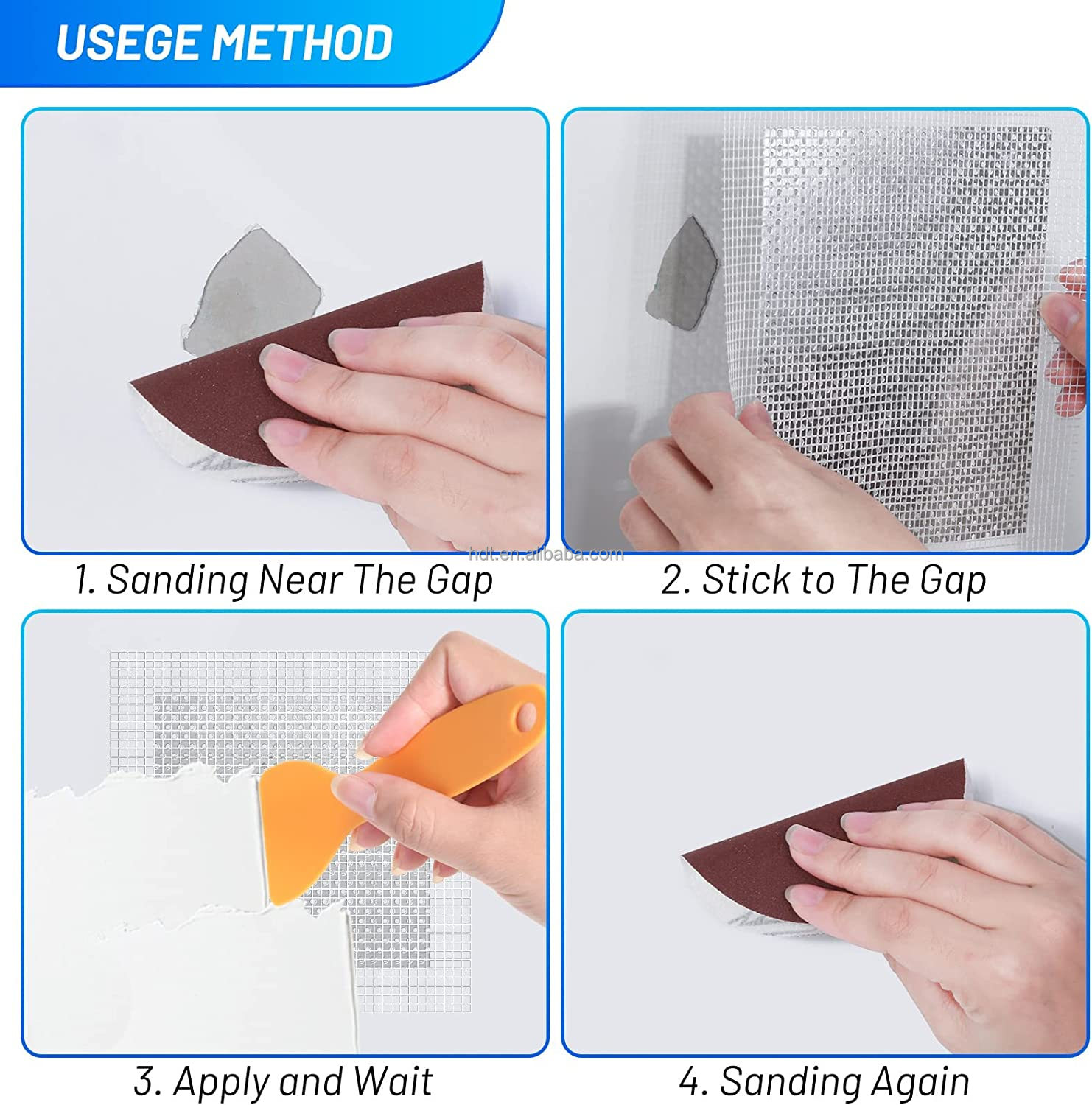 USEGE METHOD

hdt.en.alibaba.com

1. Sanding Near The Gap

2. Stick to The Gap

3. Apply and Wait

4. Sanding Again