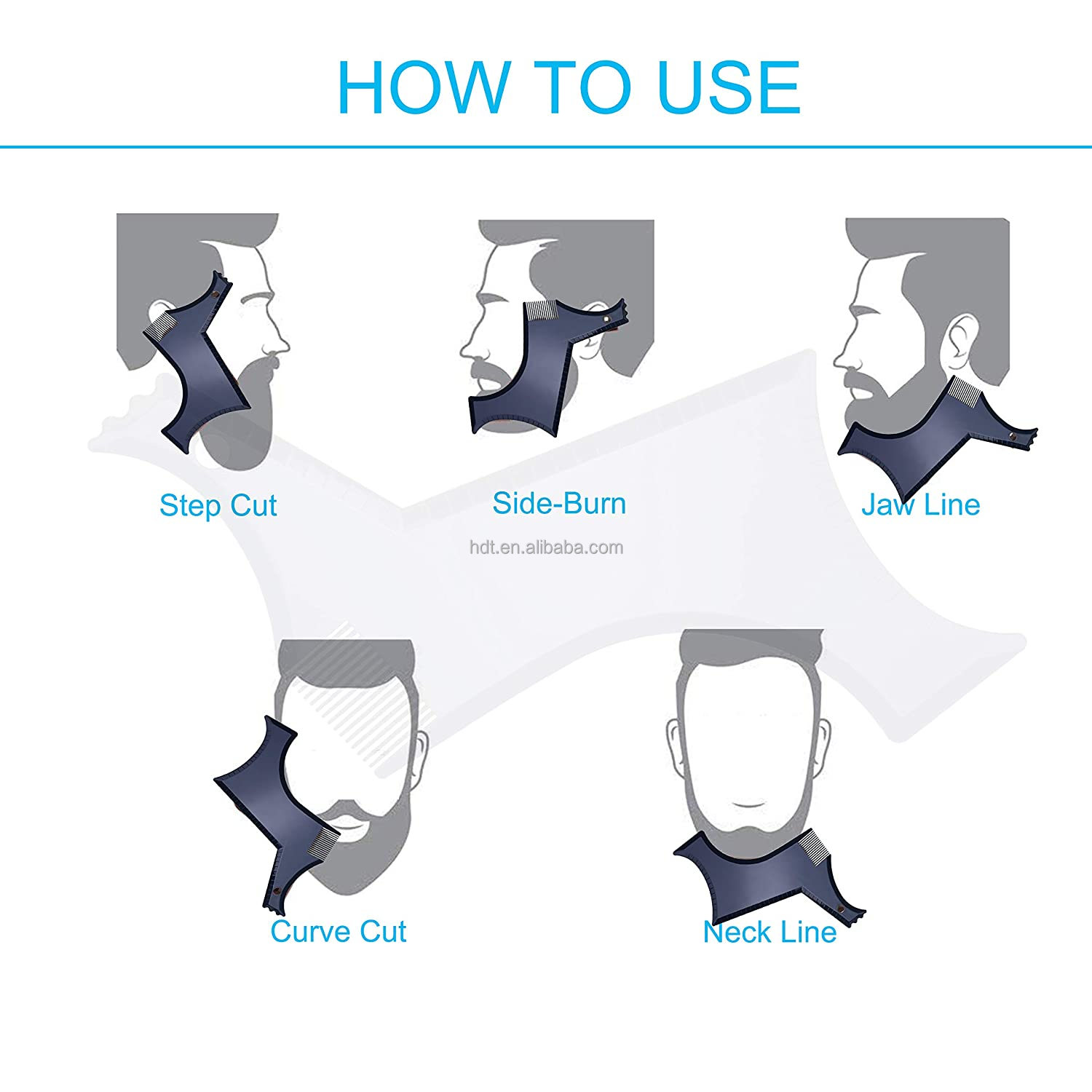 HOW TO USE

Step Cut

Side-Burn

Jaw Line

hdt.en.alibaba.com

Curve Cut

Neck Line