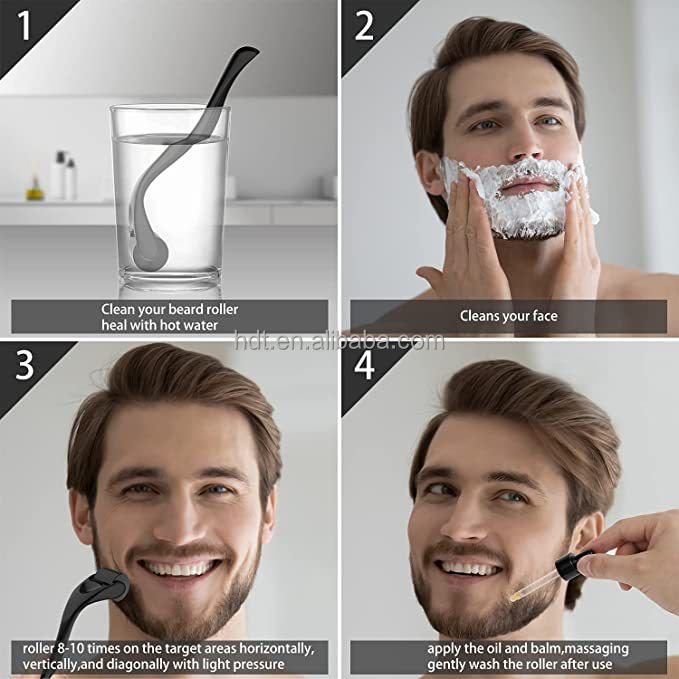 1

Clean your beard roller heal with hot water

2

Cleans your face

hdt.en.alibaba.com

3

roller 8-10 times on the target areas horizontally, vertically,and diagonally with light pressure

4

apply the oil and balm,massaging gently wash the roller after use