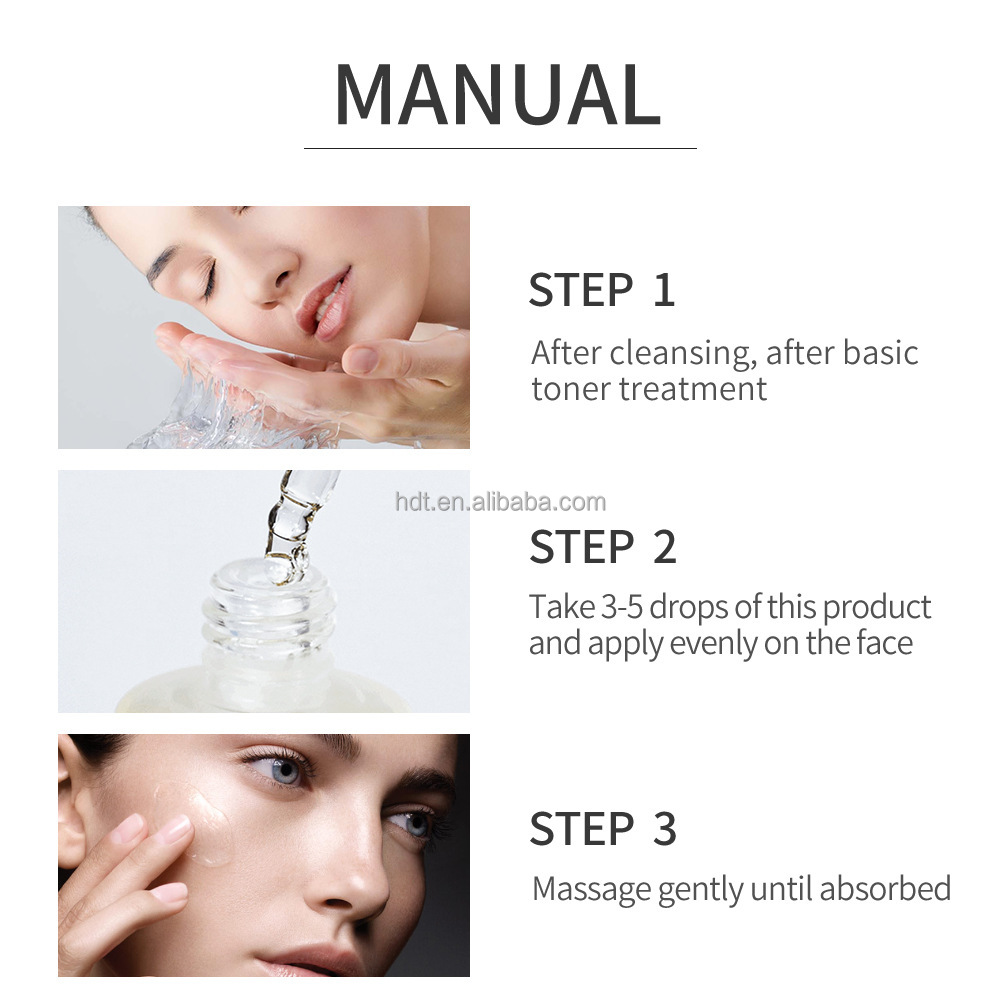 MANUAL

STEP 1
After cleansing, after basic toner treatment

hdt.en.alibaba.com

STEP 2
Take 3-5 drops of this product and apply evenly on the face

STEP 3
Massage gently until absorbed