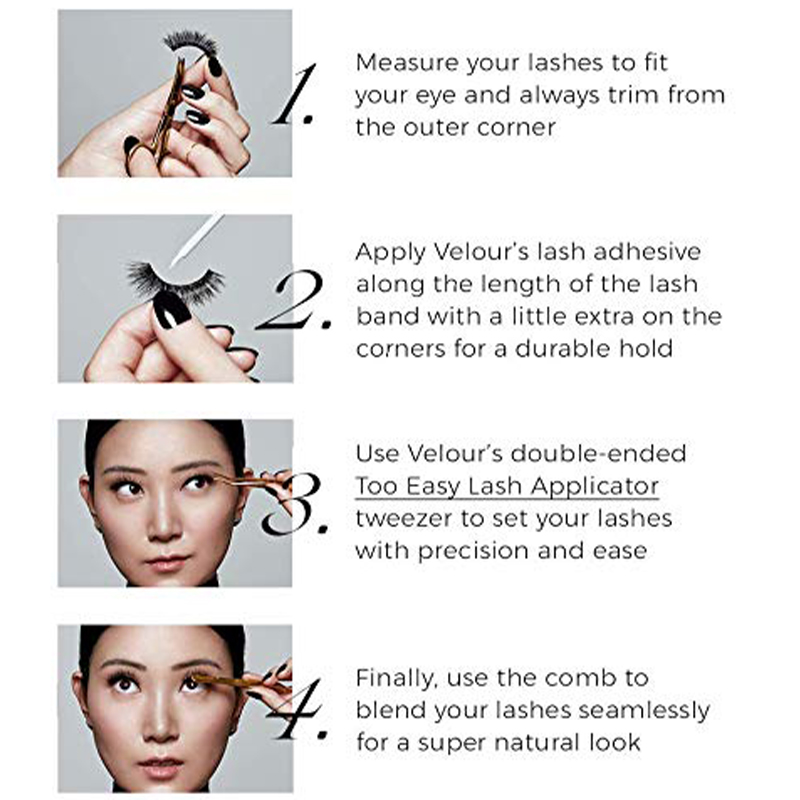 1. Measure your lashes to fit your eye and always trim from the outer corner

2. Apply Velour's lash adhesive along the length of the lash band with a little extra on the corners for a durable hold

3. Use Velour's double-ended Too Easy Lash Applicator tweezer to set your lashes with precision and ease

4. Finally, use the comb to blend your lashes seamlessly for a super natural look