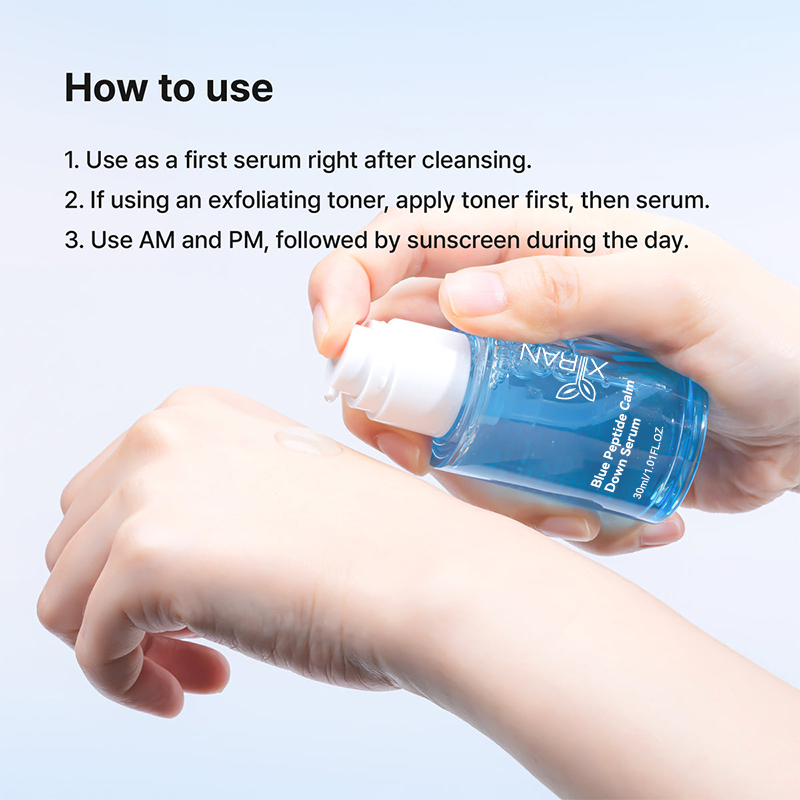 How to use

1. Use as a first serum right after cleansing.
2. If using an exfoliating toner, apply toner first, then serum.
3. Use AM and PM, followed by sunscreen during the day.

XIRAN

Blue Peptide Calm Down Serum
30ml/1.01FL.OZ