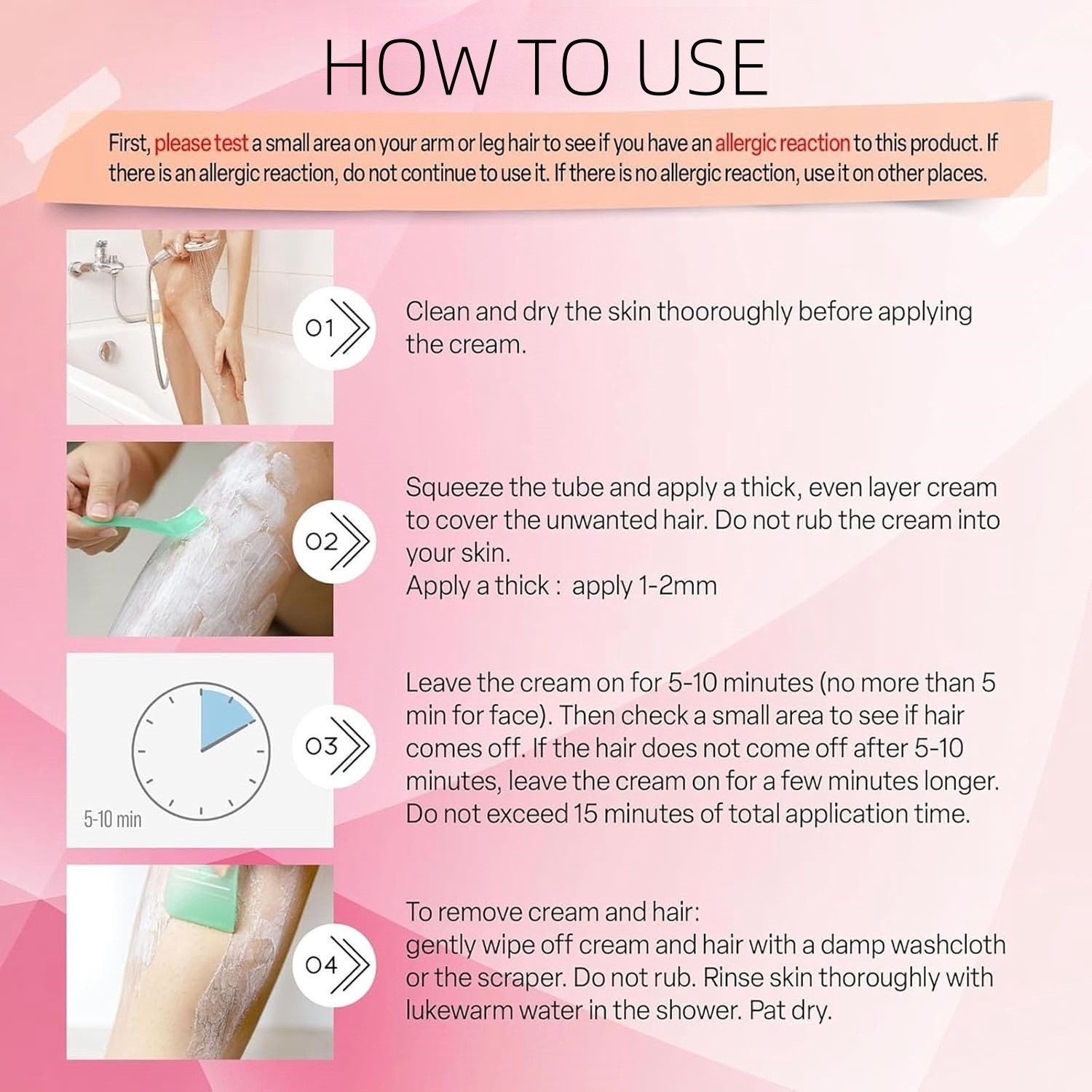 HOW TO USE

First, please test a small area on your arm or leg hair to see if you have an allergic reaction to this product. If there is an allergic reaction, do not continue to use it. If there is no allergic reaction, use it on other places.

01

Clean and dry the skin thooroughly before applying the cream.

02

Squeeze the tube and apply a thick, even layer cream to cover the unwanted hair. Do not rub the cream into your skin.
Apply a thick : apply 1-2mm

5-10 min

03

Leave the cream on for 5-10 minutes (no more than 5 min for face). Then check a small area to see if hair comes off. If the hair does not come off after 5-10 minutes, leave the cream on for a few minutes longer. Do not exceed 15 minutes of total application time.

04

To remove cream and hair:
gently wipe off cream and hair with a damp washcloth or the scraper. Do not rub. Rinse skin thoroughly with lukewarm water in the shower. Pat dry.