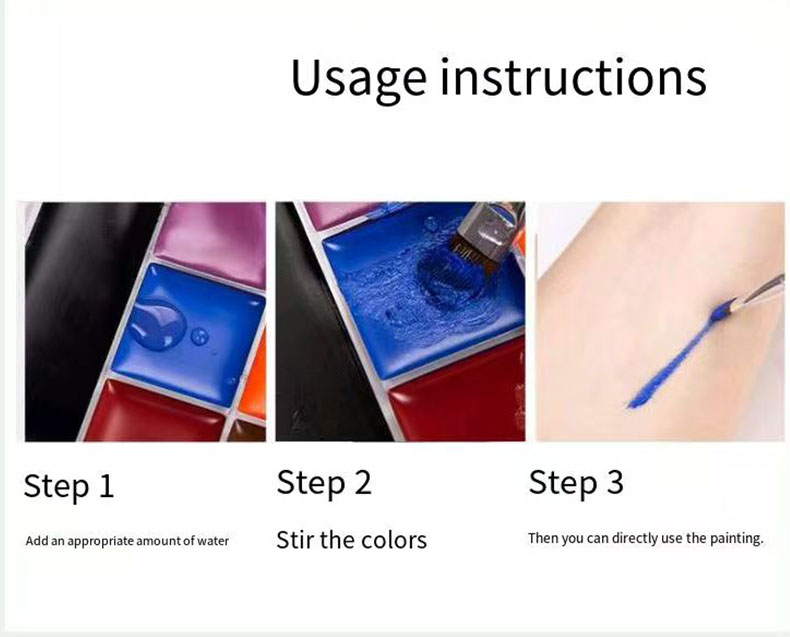 Usage instructions

Step 1

Add an appropriate amount of water

Step 2

Stir the colors

Step 3

Then you can directly use the painting.