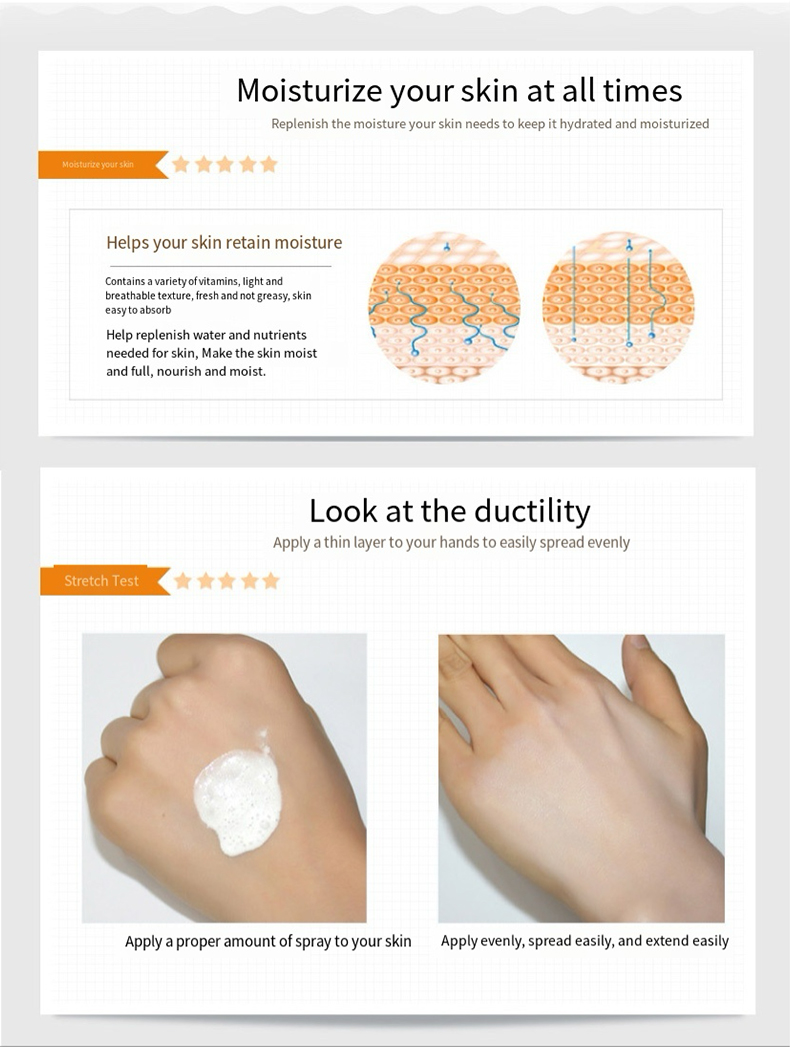 Moisturize your skin at all times

Replenish the moisture your skin needs to keep it hydrated and moisturized

Moisturize your skin

Helps your skin retain moisture

Contains a variety of vitamins, light and breathable texture, fresh and not greasy, skin easy to absorb

Help replenish water and nutrients needed for skin, Make the skin moist and full, nourish and moist.

Look at the ductility

Apply a thin layer to your hands to easily spread evenly

Stretch Test

Apply a proper amount of spray to your skin

Apply evenly, spread easily, and extend easily