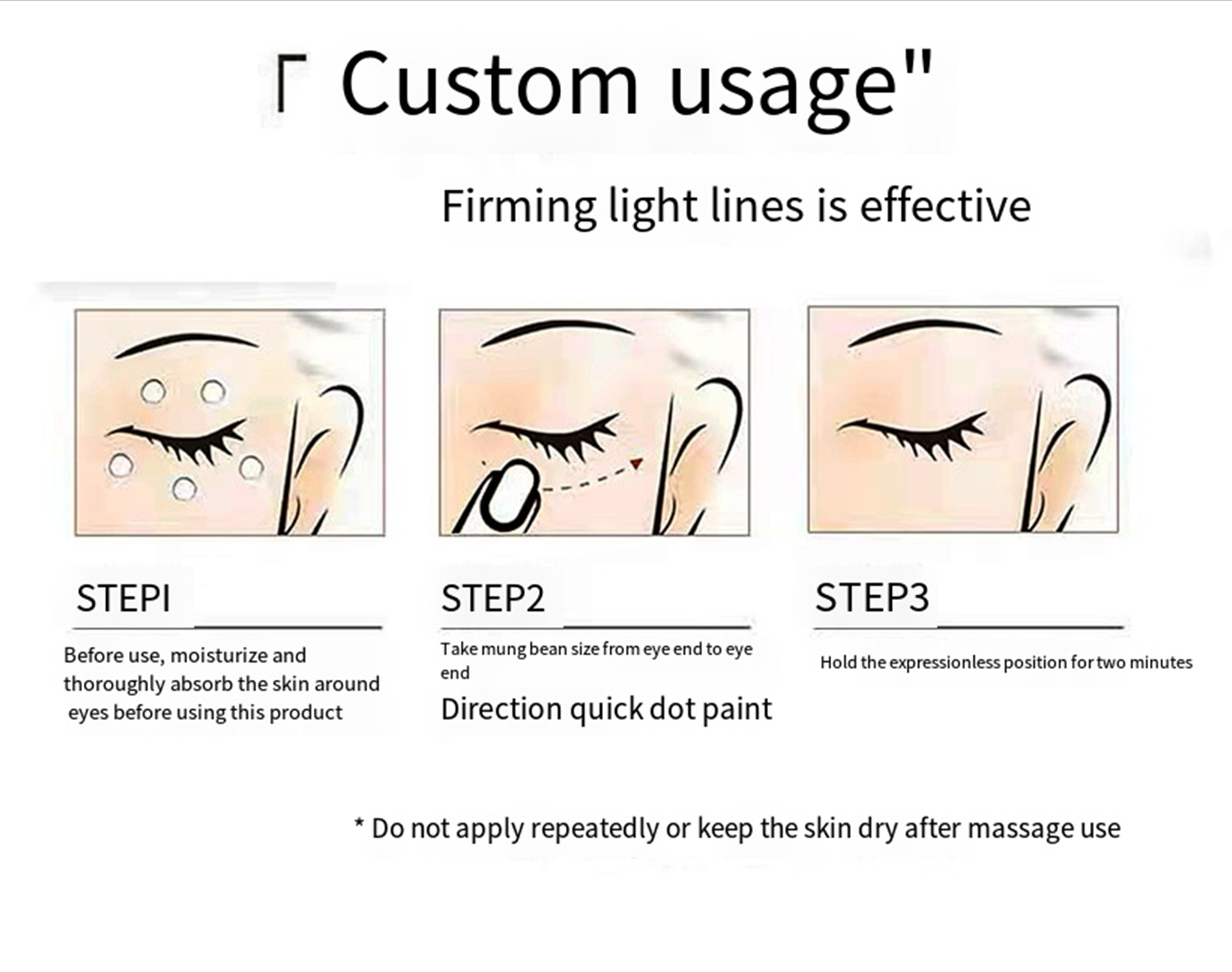 「 Custom usage"

Firming light lines is effective

STEPI

Before use, moisturize and thoroughly absorb the skin around eyes before using this product

STEP2

Take mung bean size from eye end to eye end

Direction quick dot paint

STEP3

Hold the expressionless position for two minutes

* Do not apply repeatedly or keep the skin dry after massage use