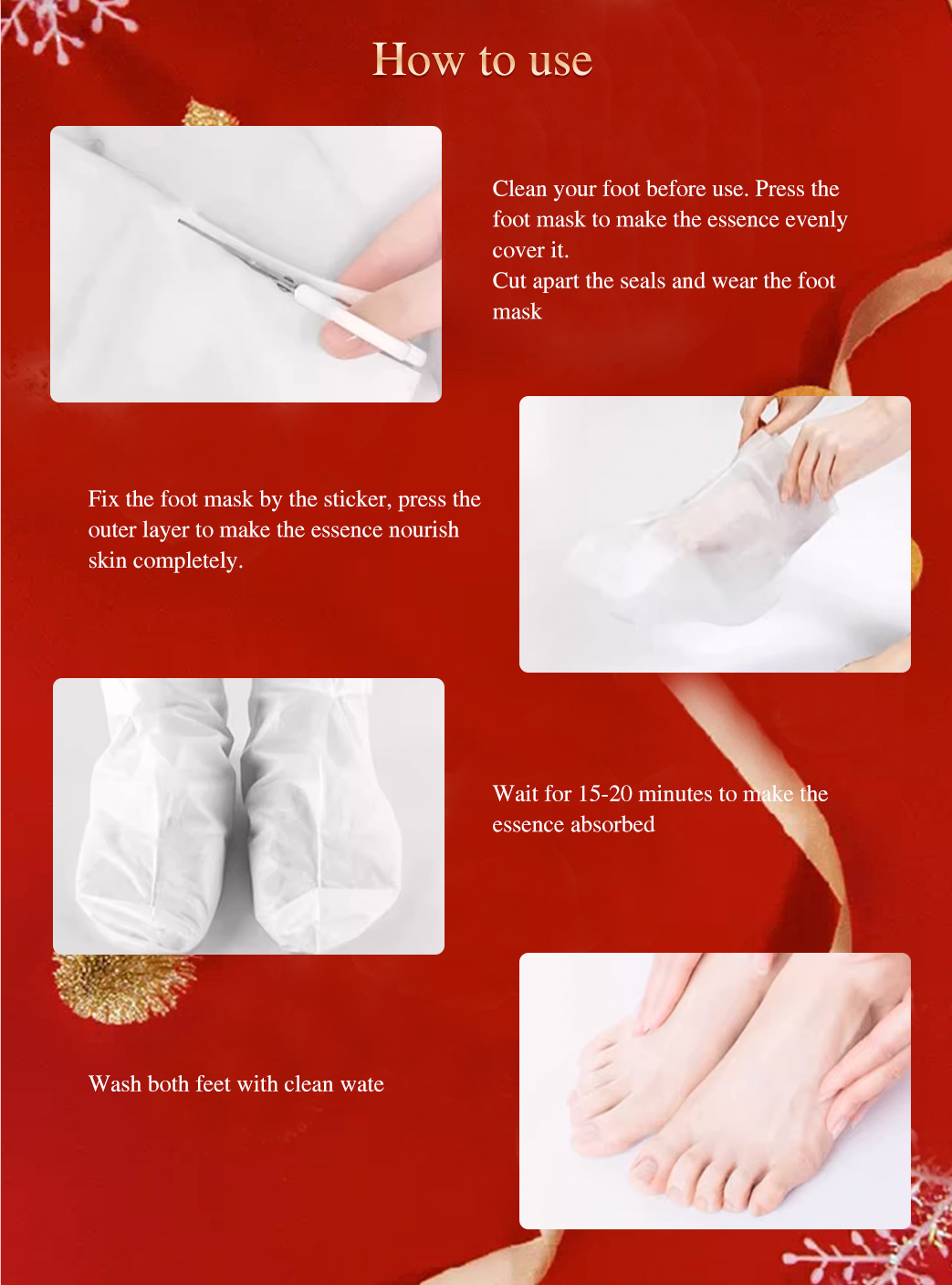 How to use

Clean your foot before use. Press the foot mask to make the essence evenly cover it.
Cut apart the seals and wear the foot mask

Fix the foot mask by the sticker, press the outer layer to make the essence nourish skin completely.

Wait for 15-20 minutes to make the essence absorbed

Wash both feet with clean wate