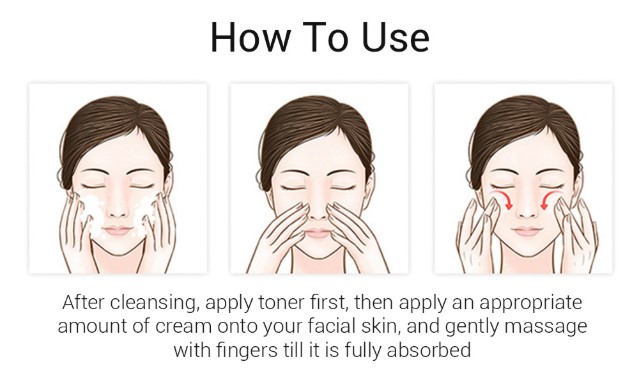 How To Use

After cleansing, apply toner first, then apply an appropriate amount of cream onto your facial skin, and gently massage with fingers till it is fully absorbed