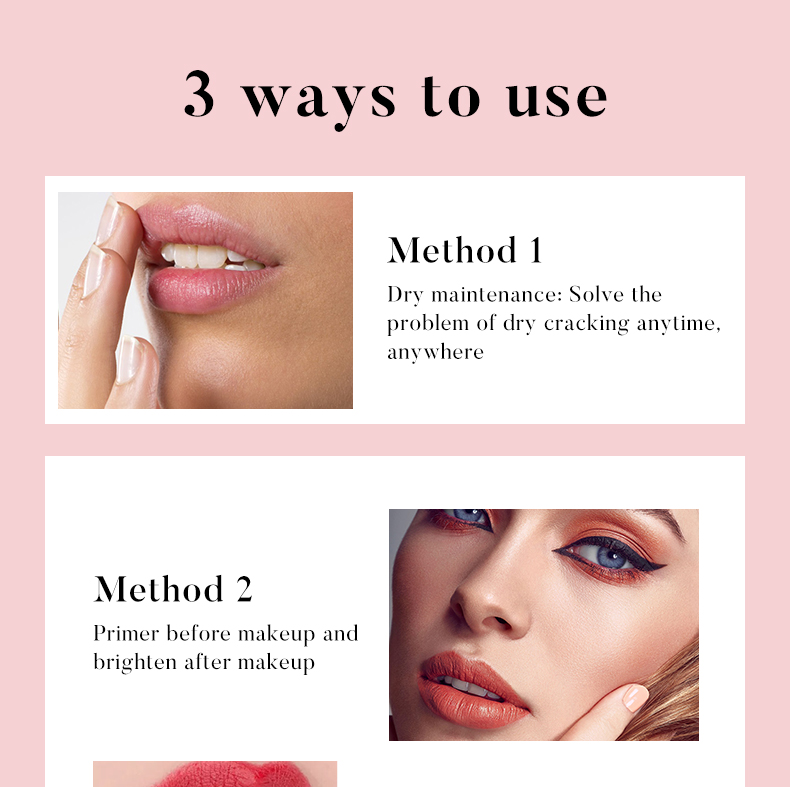 3 ways to use

Method 1

Dry maintenance: Solve the problem of dry cracking anytime, anywhere

Method 2

Primer before makeup and brighten after makeup