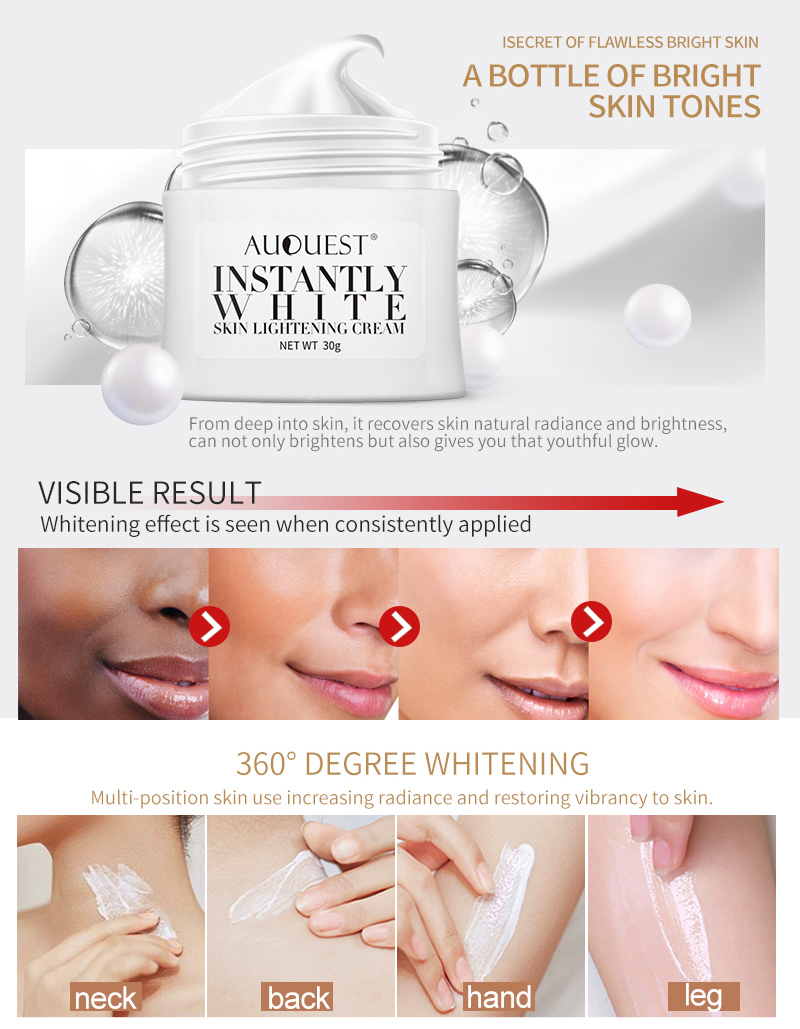 ISECRET OF FLAWLESS BRIGHT SKIN

A BOTTLE OF BRIGHT SKIN TONES

AUQUEST®
INSTANTLY
WHITE
SKIN LIGHTENING CREAM
NET WT 30g

From deep into skin, it recovers skin natural radiance and brightness, can not only brightens but also gives you that youthful glow.

VISIBLE RESULT
Whitening effect is seen when consistently applied

360° DEGREE WHITENING
Multi-position skin use increasing radiance and restoring vibrancy to skin.

neck

back

hand

leg