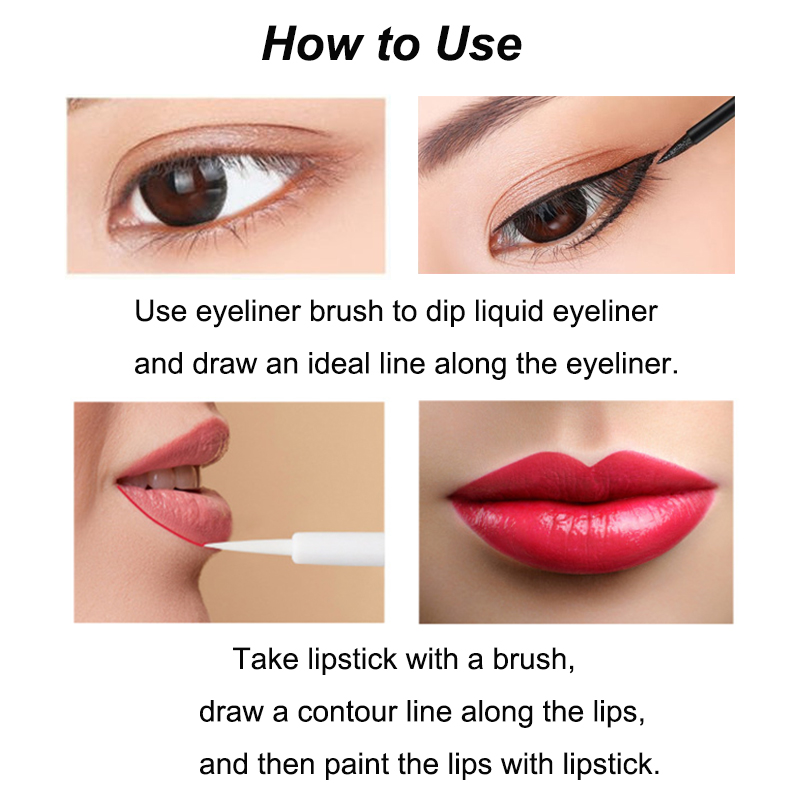 How to Use

Use eyeliner brush to dip liquid eyeliner and draw an ideal line along the eyeliner.

Take lipstick with a brush, draw a contour line along the lips, and then paint the lips with lipstick.