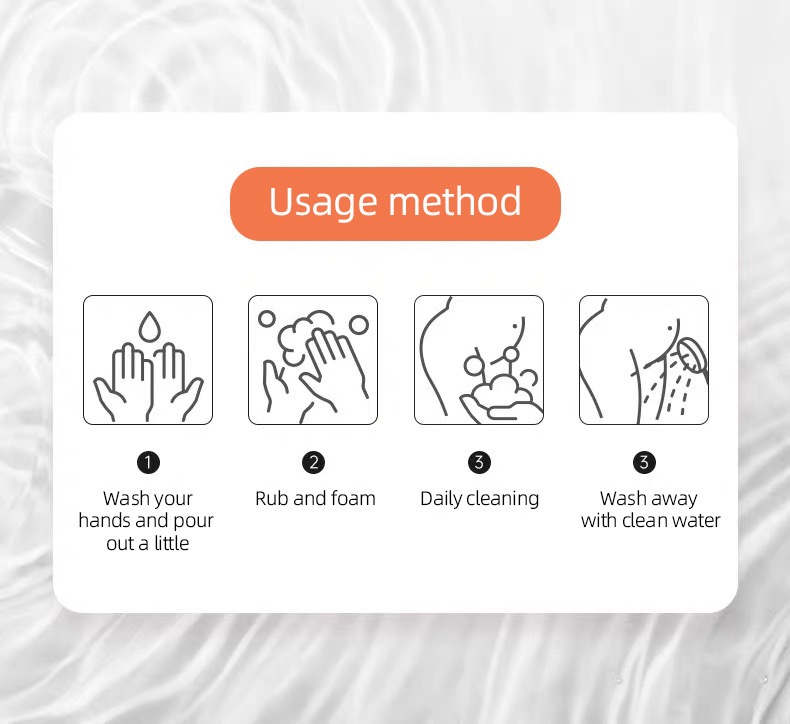 Usage method

1
Wash your hands and pour out a little

2
Rub and foam

3
Daily cleaning

3
Wash away with clean water