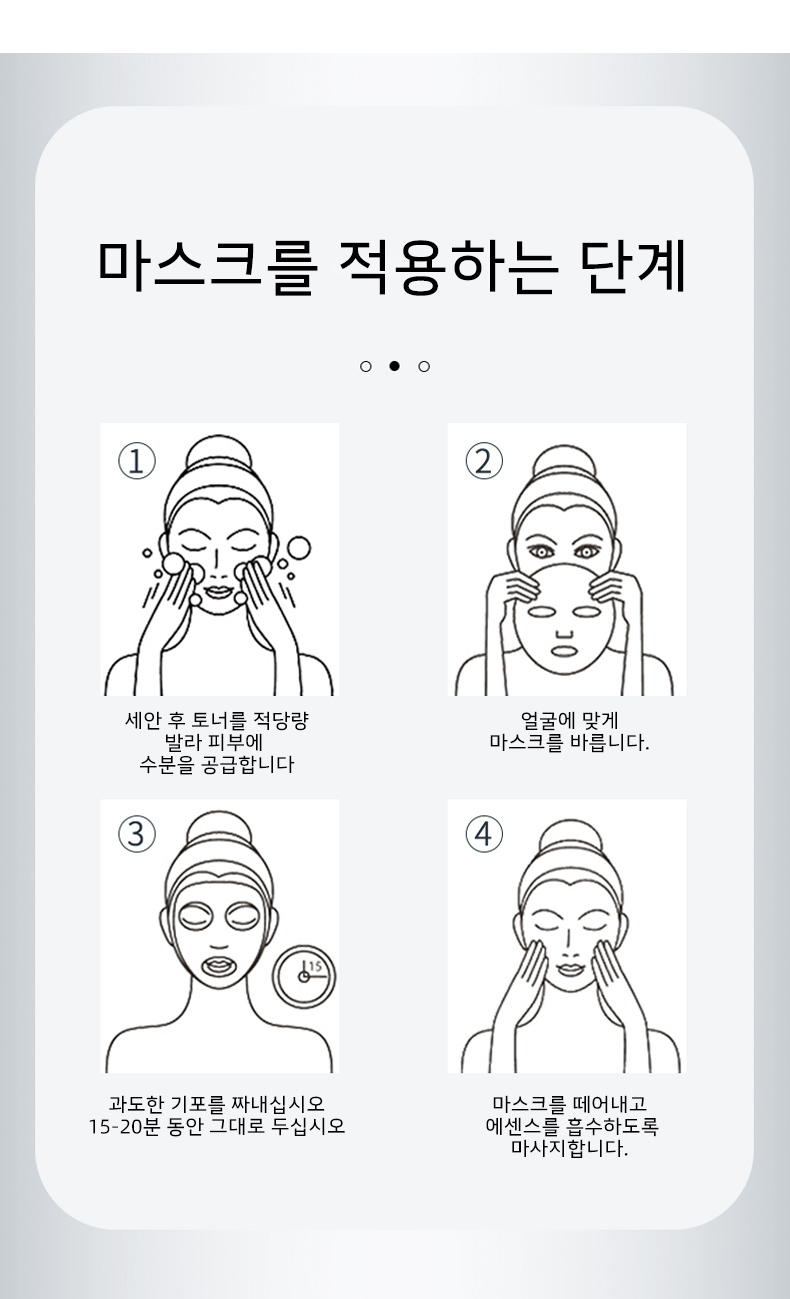 마스크를 적용하는 단계

①

세안 후 토너를 적당량
발라 피부에
수분을 공급합니다

②

얼굴에 맞게
마스크를 바릅니다.

③

15

과도한 기포를 짜내십시오
15-20분 동안 그대로 두십시오

④

마스크를 떼어내고
에센스를 흡수하도록
마사지합니다.