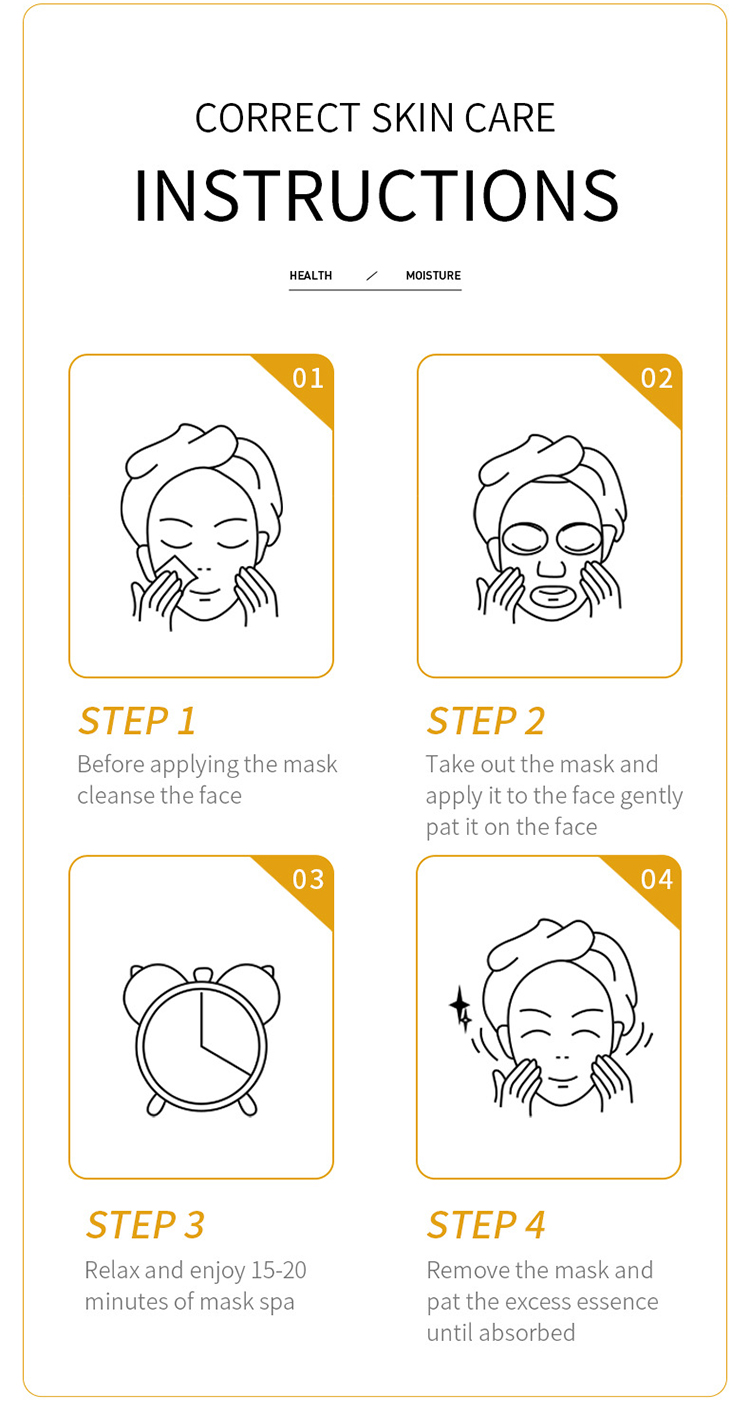 CORRECT SKIN CARE
INSTRUCTIONS

HEALTH / MOISTURE

01

STEP 1
Before applying the mask cleanse the face

02

STEP 2
Take out the mask and apply it to the face gently pat it on the face

03

STEP 3
Relax and enjoy 15-20 minutes of mask spa

04

STEP 4
Remove the mask and pat the excess essence until absorbed